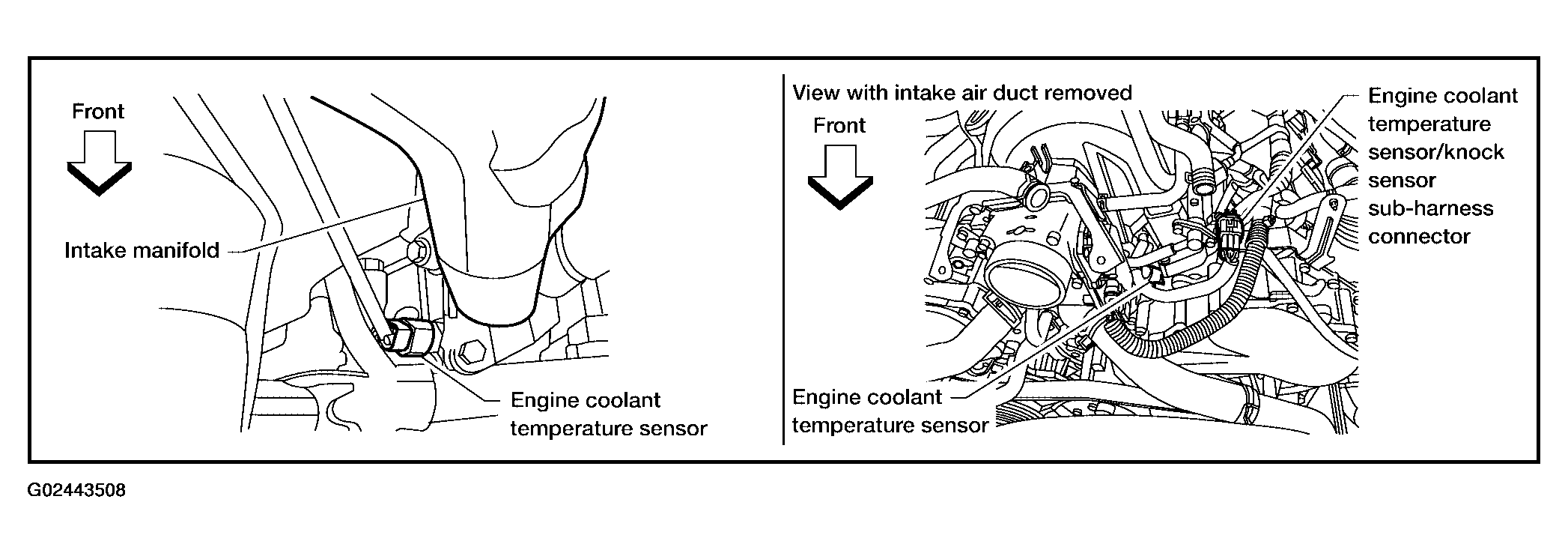 Front

Intake manifold

Engine coolant temperature sensor

View with intake air duct removed

Front

Engine coolant temperature sensor/knock sensor sub-harness connector

Engine coolant temperature sensor

G02443508