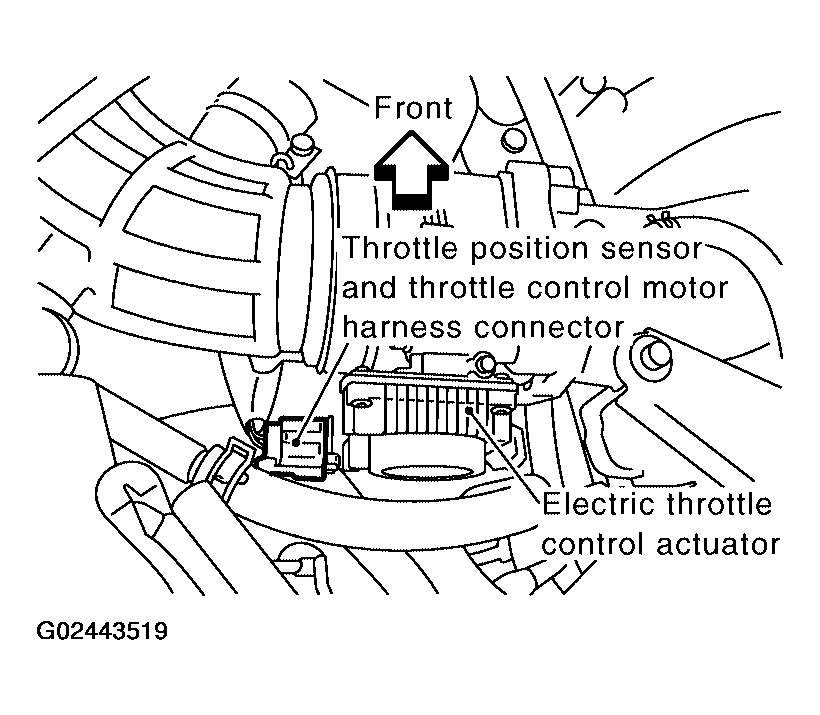 Front

Throttle position sensor and throttle control motor harness connector

Electric throttle control actuator

G02443519