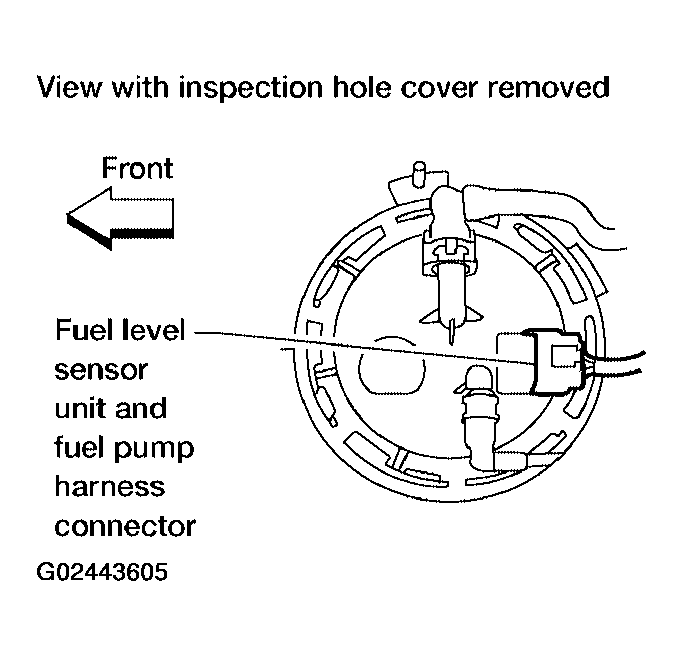 View with inspection hole cover removed

Front

Fuel level sensor unit and fuel pump harness connector

G02443605