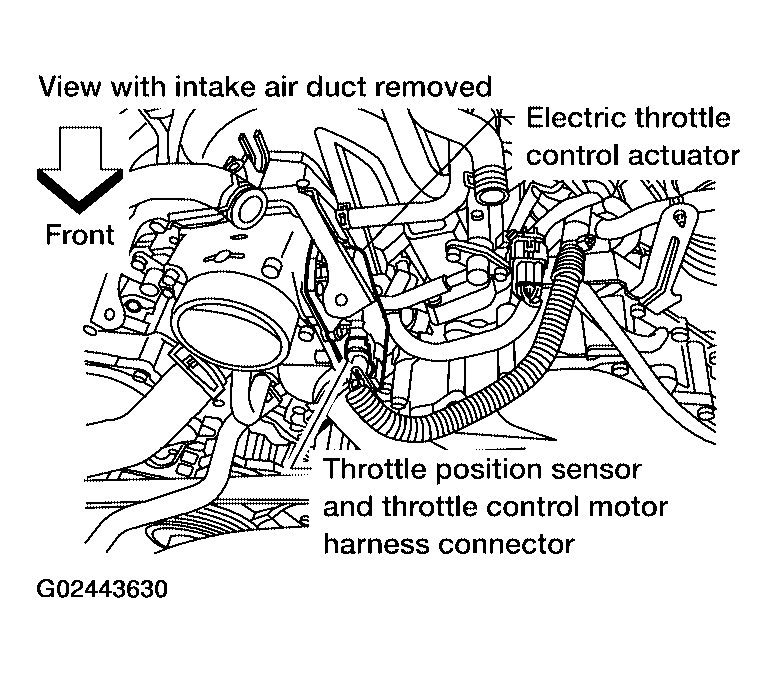 View with intake air duct removed

Electric throttle control actuator

Front

Throttle position sensor and throttle control motor harness connector

G02443630