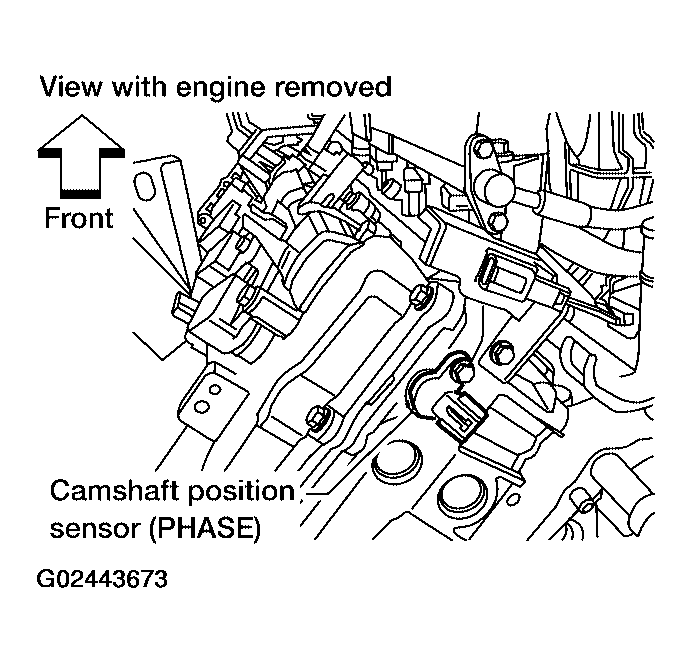 View with engine removed

Front

Camshaft position sensor (PHASE)

G02443673