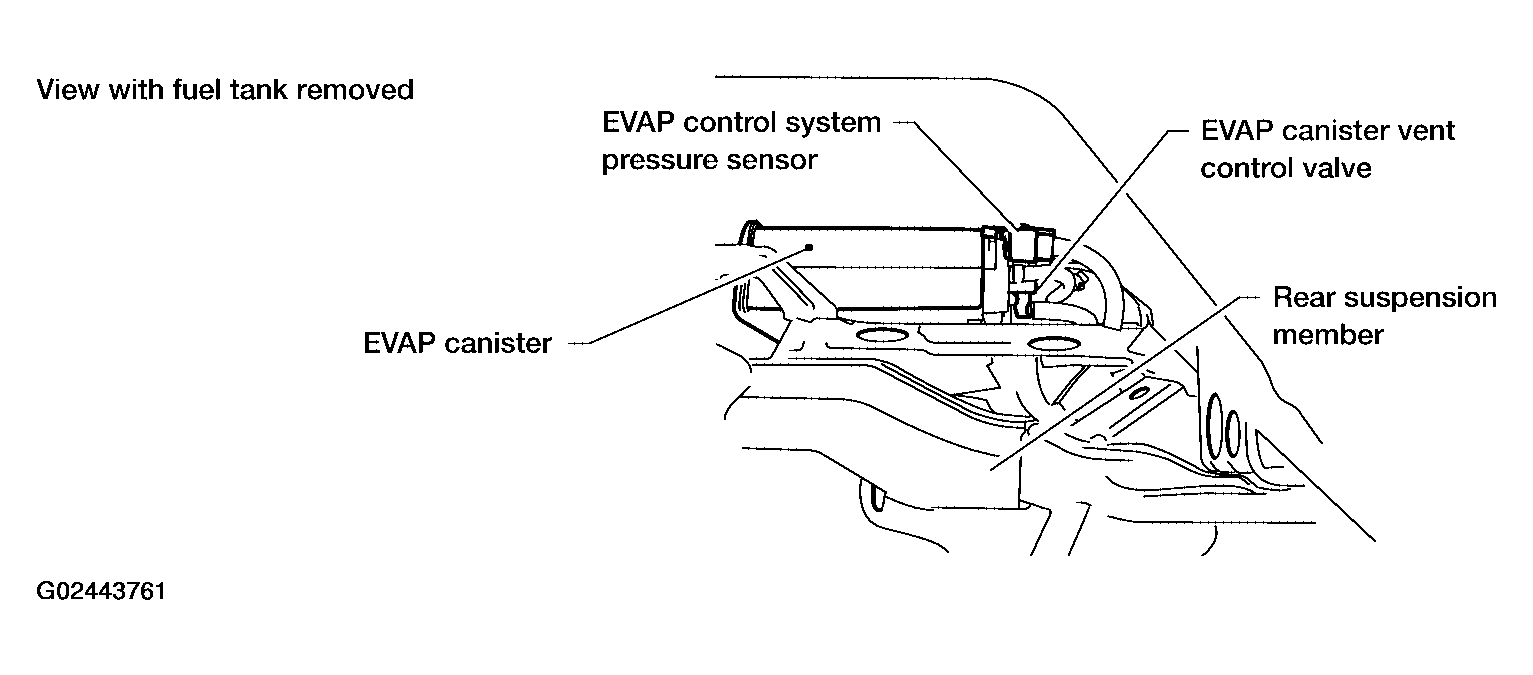 View with fuel tank removed

EVAP control system pressure sensor

EVAP canister vent control valve

Rear suspension member

EVAP canister

G02443761