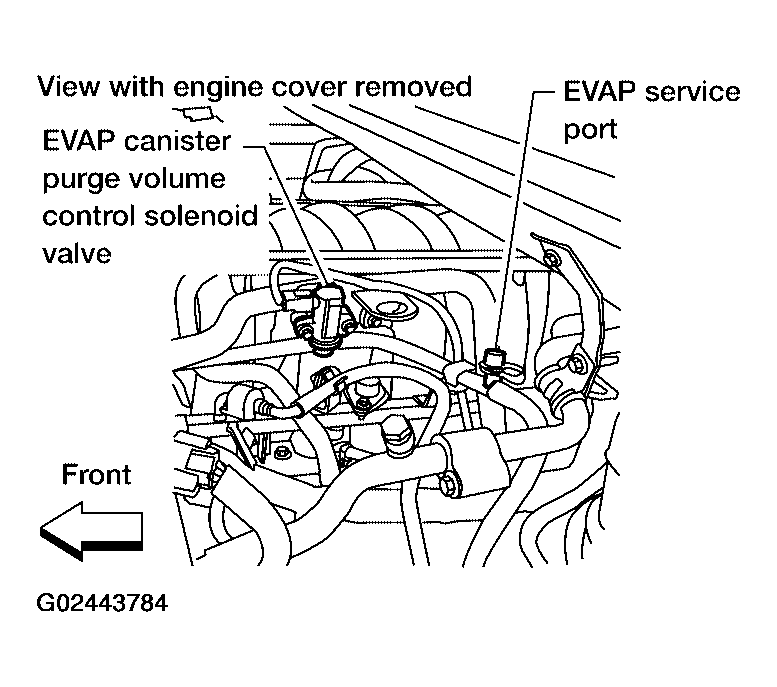 View with engine cover removed

EVAP service port

EVAP canister purge volume control solenoid valve

Front

G02443784