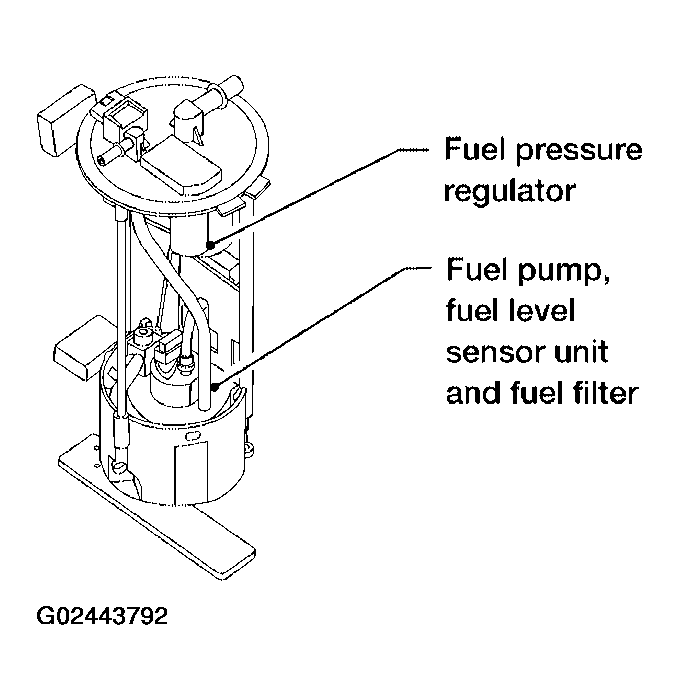 Fuel pressure regulator

Fuel pump, fuel level sensor unit and fuel filter

G02443792