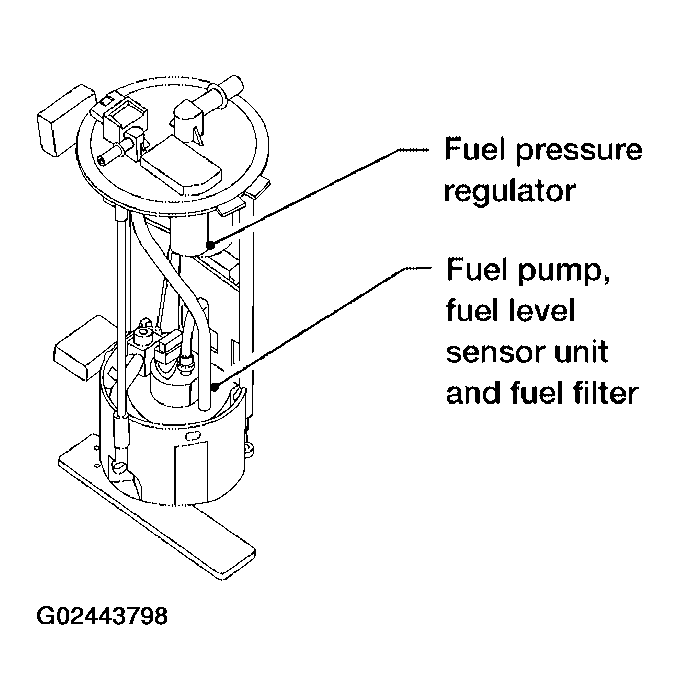 Fuel pressure regulator

Fuel pump, fuel level sensor unit and fuel filter

G02443798