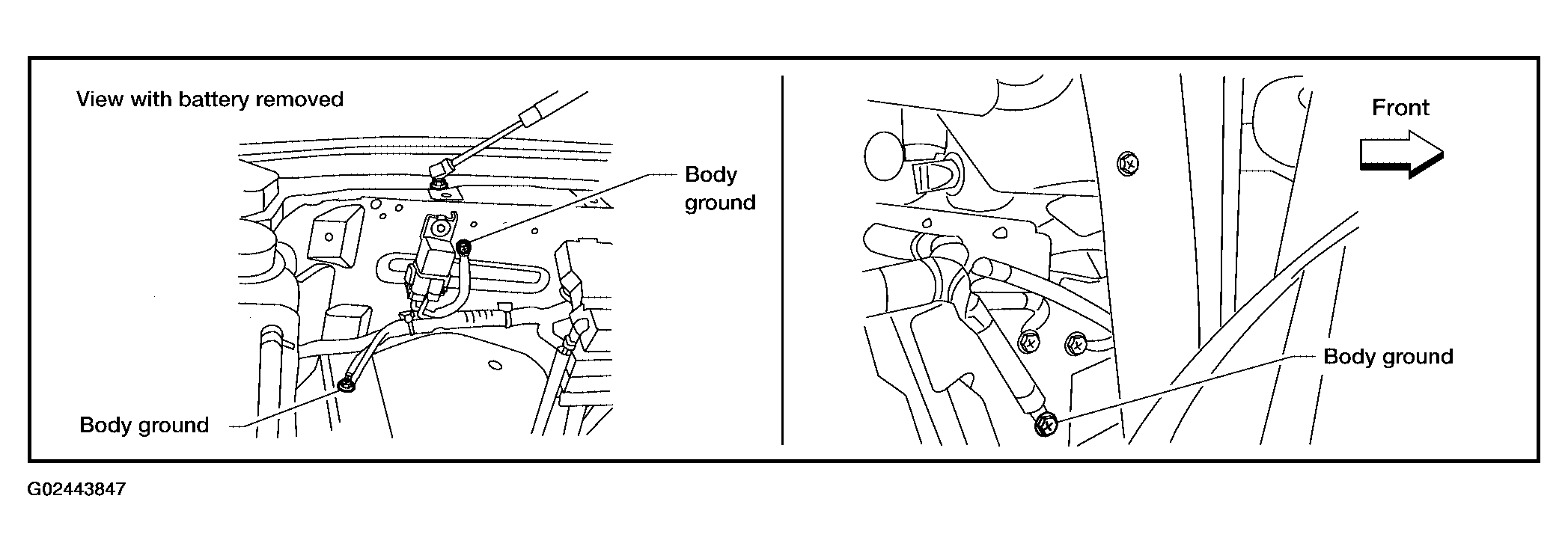 View with battery removed

Body ground

Body ground

Front

Body ground

G02443847