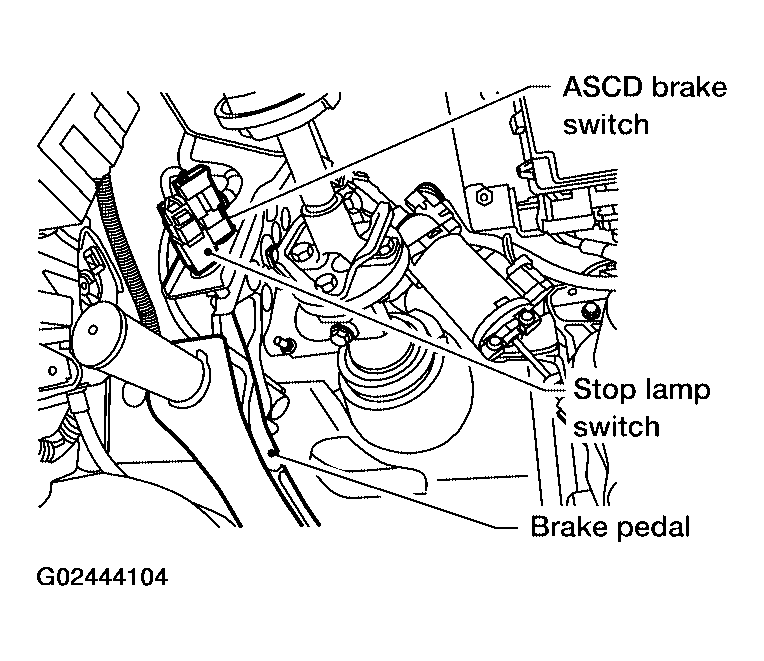 ASCD brake switch

Stop lamp switch

Brake pedal

G02444104