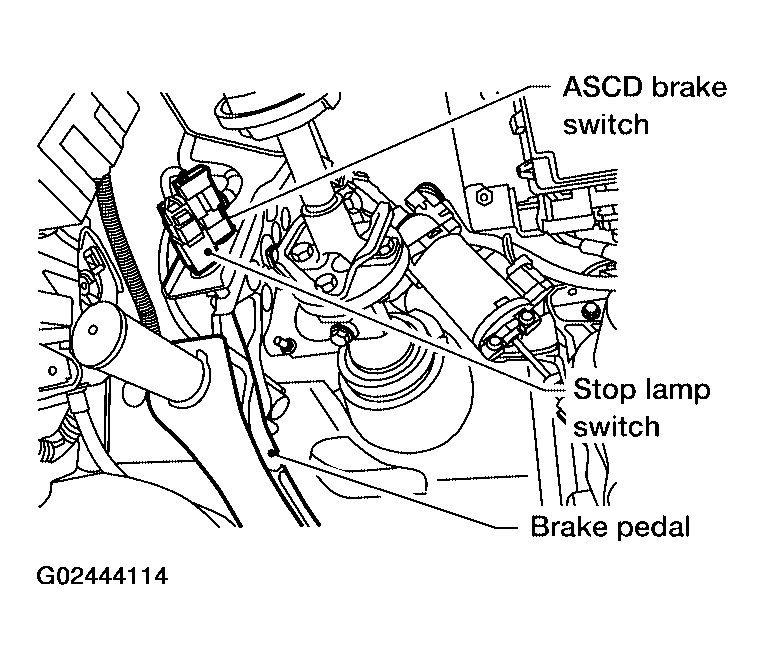 ASCD brake switch

Stop lamp switch

Brake pedal

G02444114