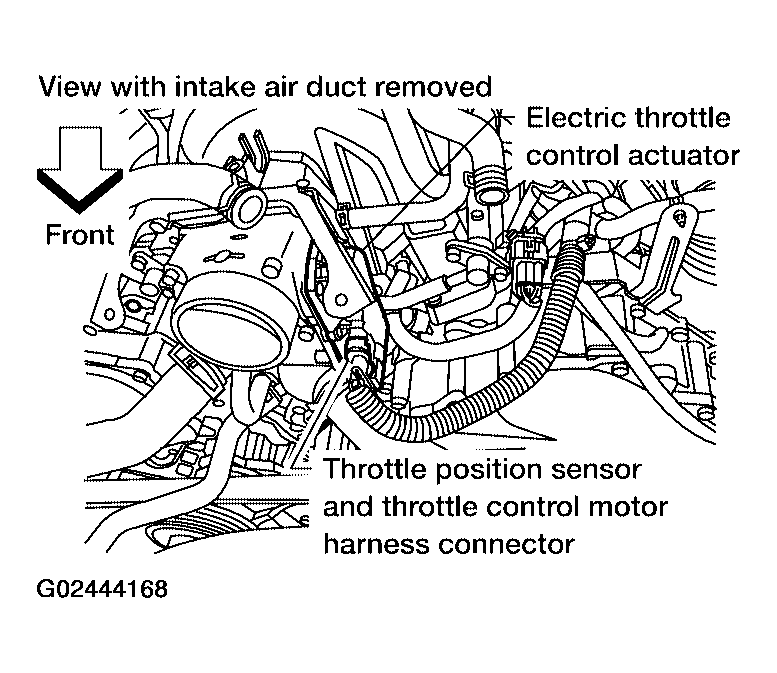 View with intake air duct removed

Electric throttle control actuator

Front

Throttle position sensor and throttle control motor harness connector

G02444168