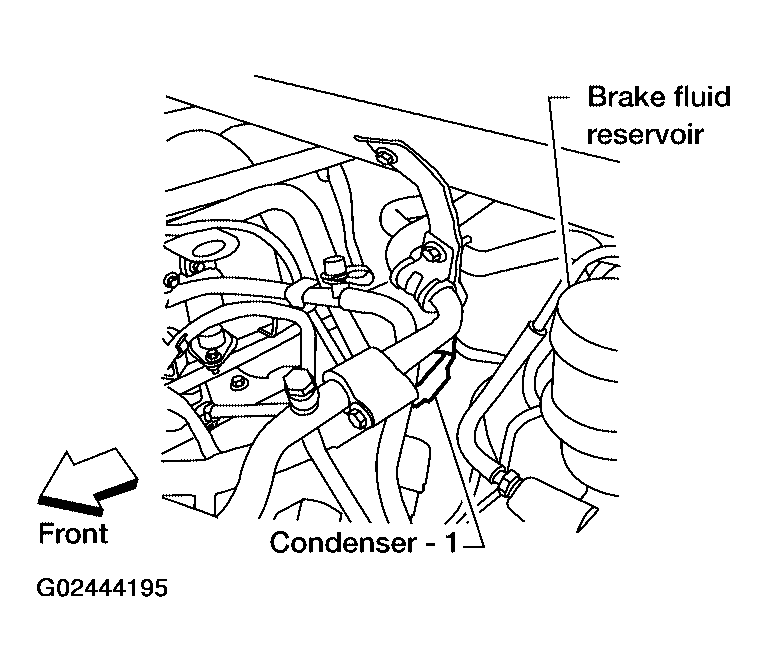 Brake fluid reservoir

Front

Condenser - 1

G02444195