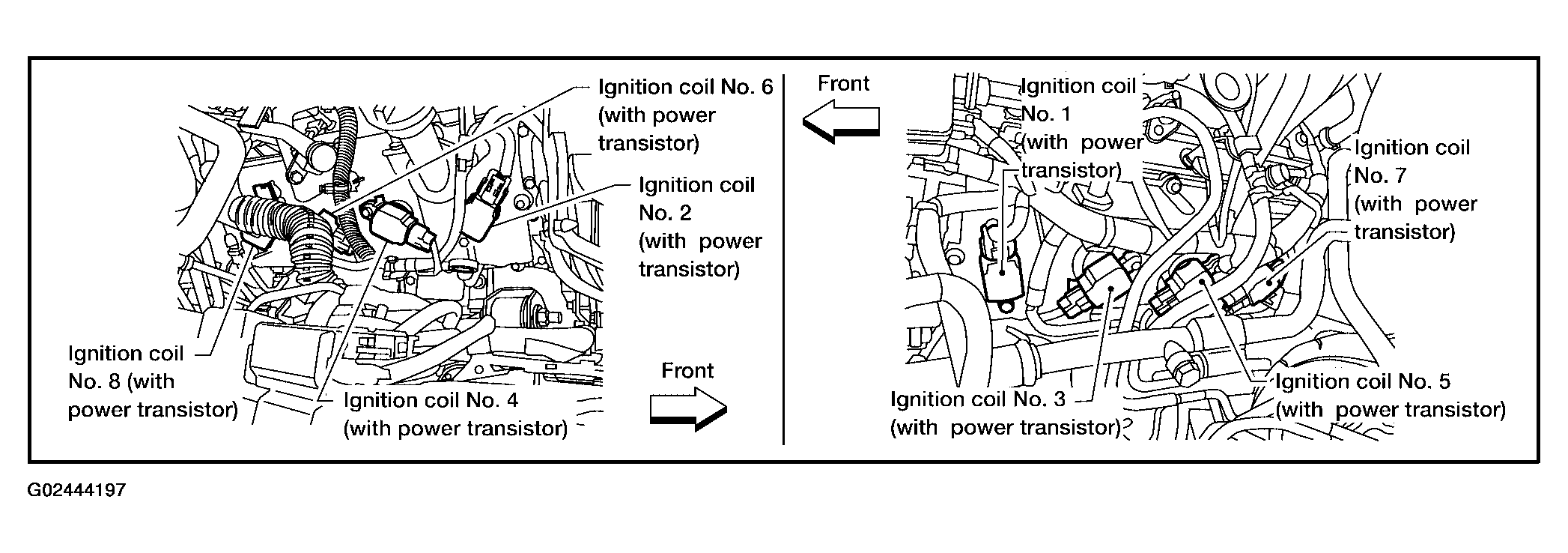 Ignition coil No. 6 (with power transistor)

Ignition coil No. 2 (with power transistor)

Ignition coil No. 8 (with power transistor)

Ignition coil No. 4 (with power transistor)

Front

Front

Ignition coil No. 1 (with power transistor)

Ignition coil No. 7 (with power transistor)

Ignition coil No. 3 (with power transistor)

Ignition coil No. 5 (with power transistor)

G02444197