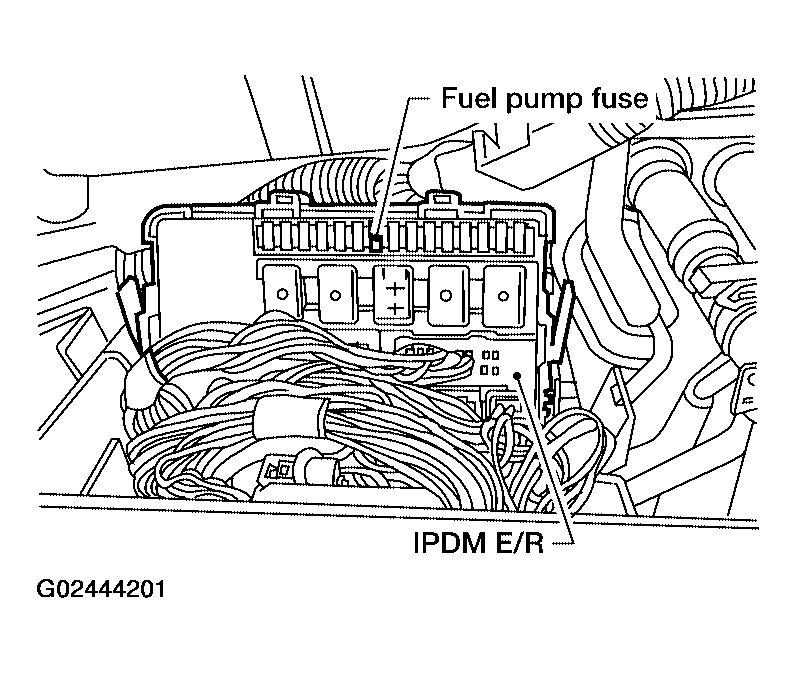 Fuel pump fuse

IPDM E/R

G02444201