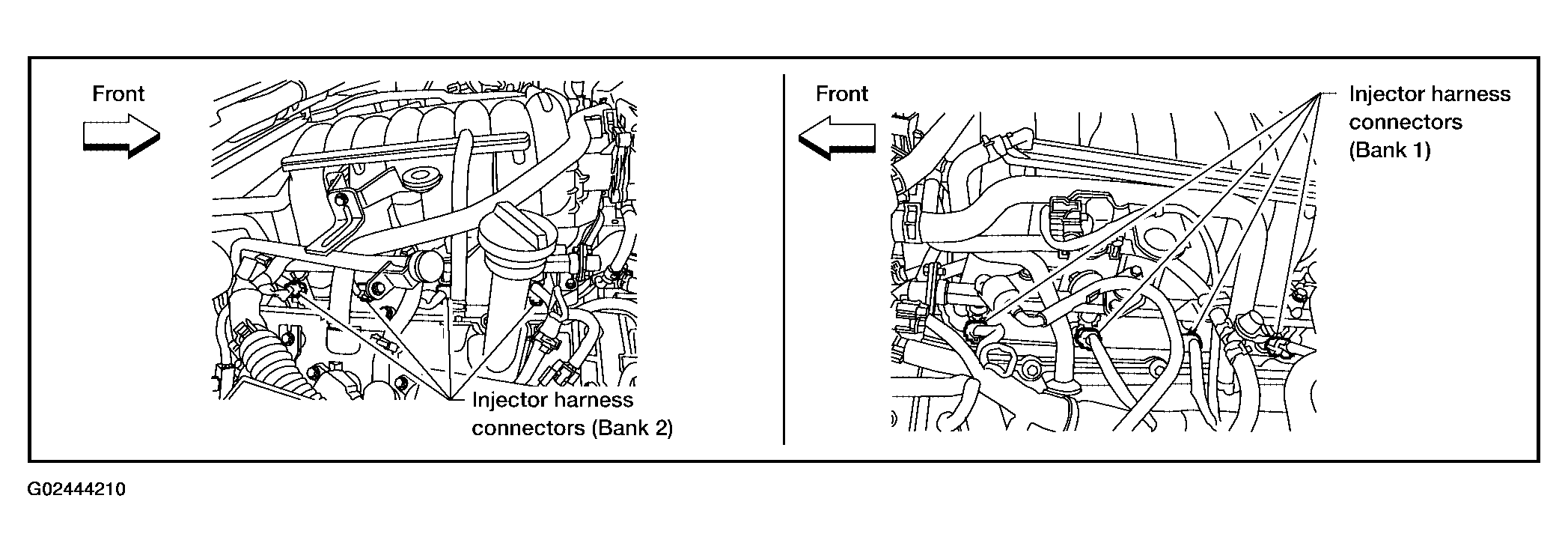 Front

Injector harness connectors (Bank 2)

Front

Injector harness connectors (Bank 1)

G02444210