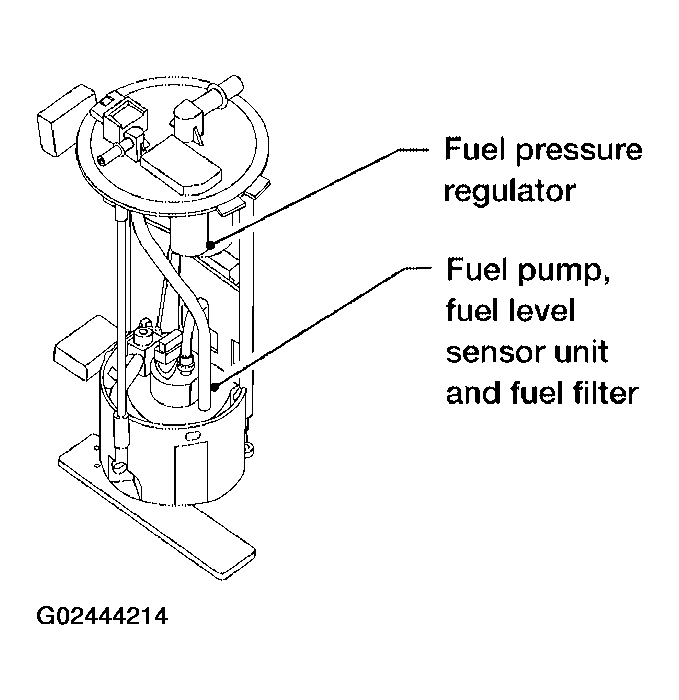 Fuel pressure regulator

Fuel pump, fuel level sensor unit and fuel filter

G02444214