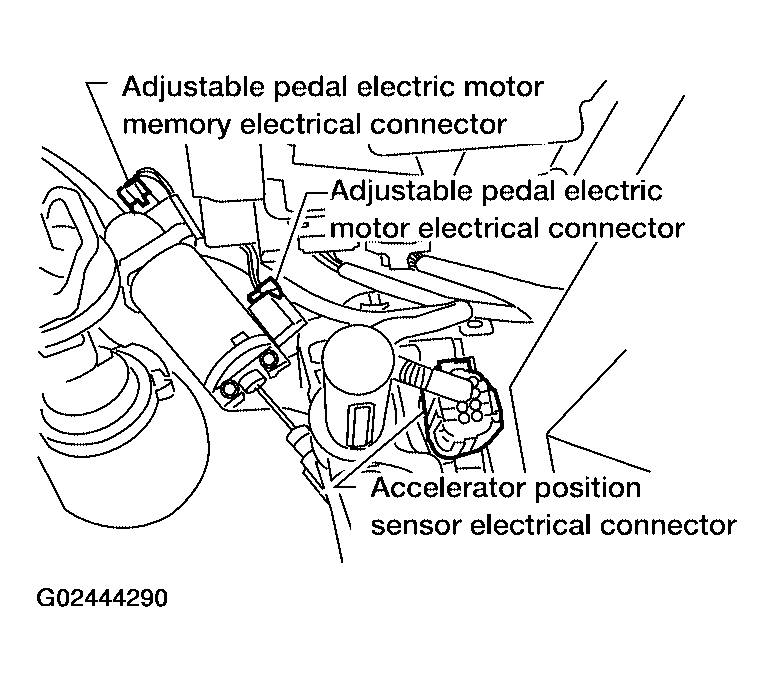 Adjustable pedal electric motor memory electrical connector

Adjustable pedal electric motor electrical connector

Accelerator position sensor electrical connector

G02444290