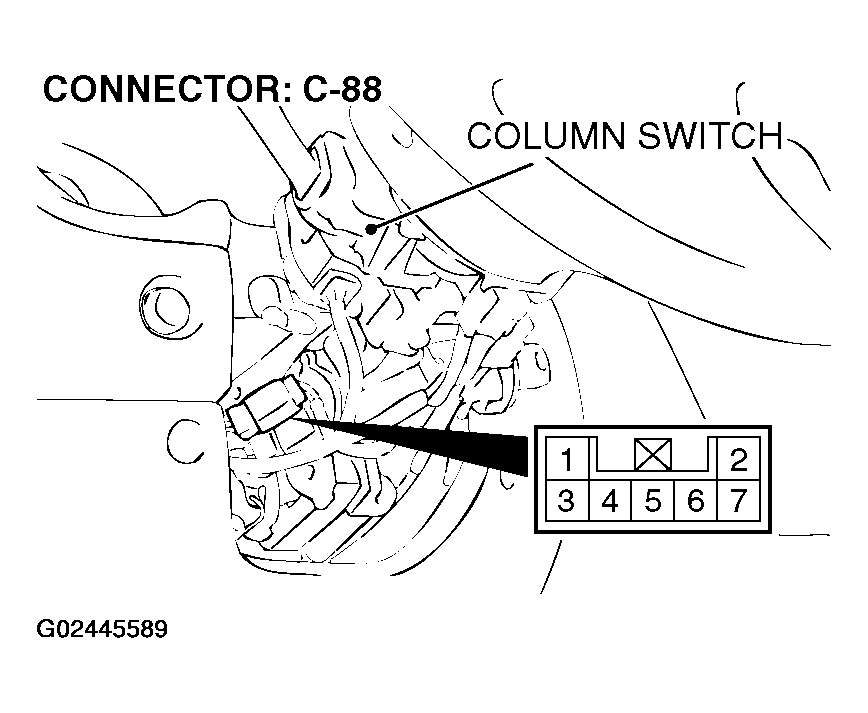 CONNECTOR: C-88

COLUMN SWITCH

1

2

3 4 5 6 7

G02445589