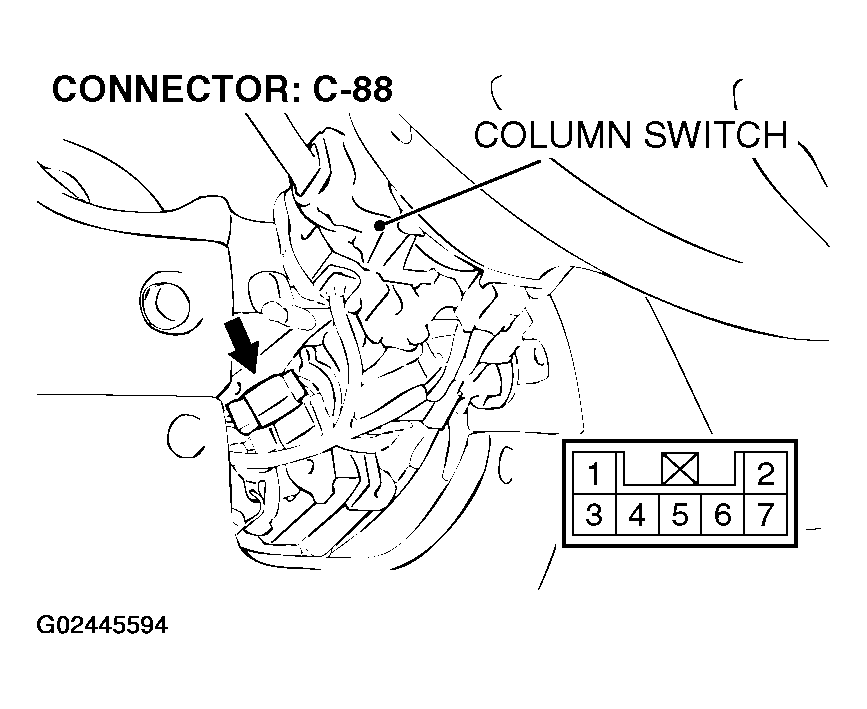 CONNECTOR: C-88

COLUMN SWITCH

1 2
3 4 5 6 7

G02445594