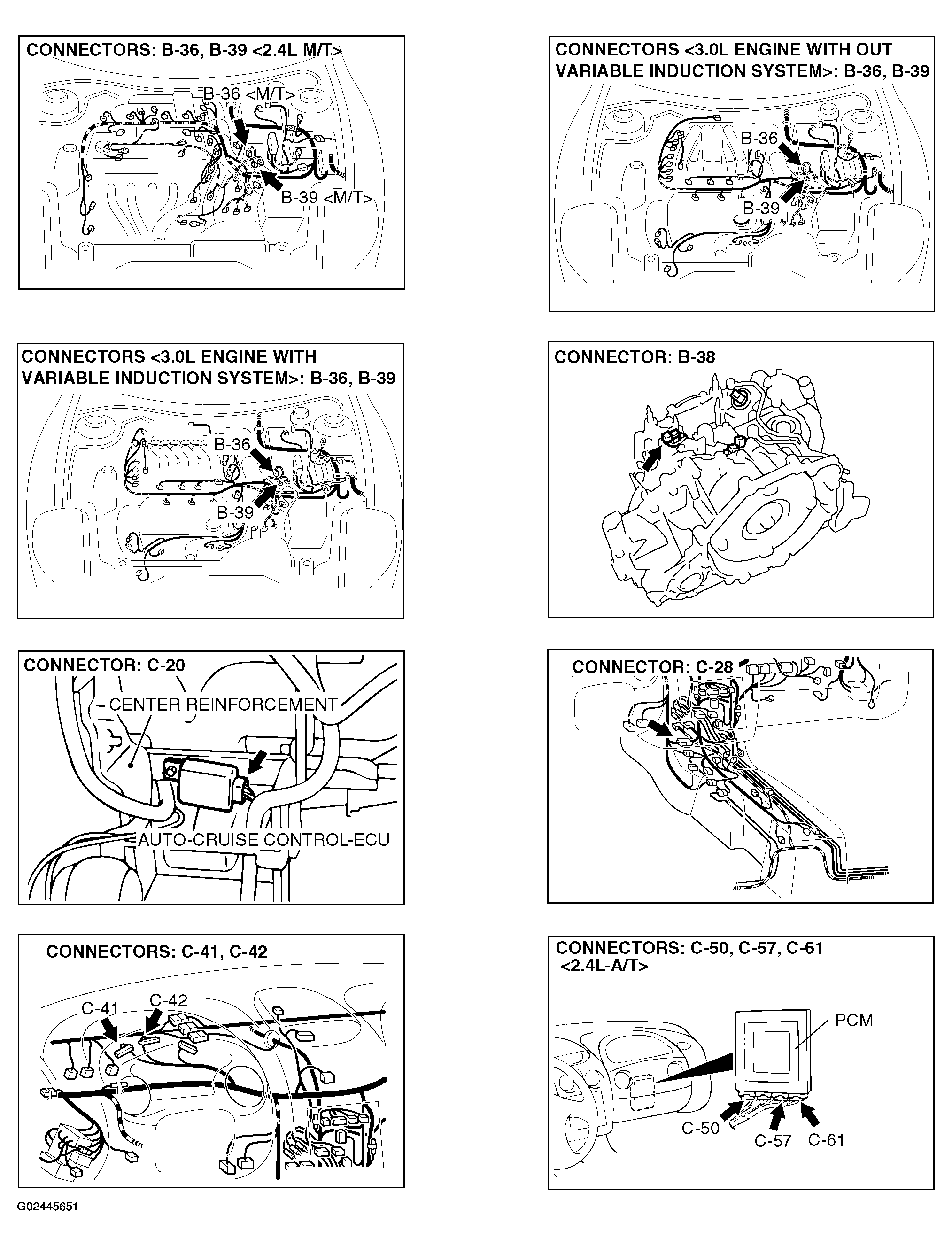 CONNECTORS: B-36, B-39 <2.4L M/T>

B-36 <M/T>

B-39 <M/T>

CONNECTORS <3.0L ENGINE WITH OUT VARIABLE INDUCTION SYSTEM>: B-36, B-39

B-36

B-39

CONNECTORS <3.0L ENGINE WITH VARIABLE INDUCTION SYSTEM>: B-36, B-39

B-36

B-39

CONNECTOR: B-38

CONNECTOR: C-20

CENTER REINFORCEMENT

AUTO-CRUISE CONTROL-ECU

CONNECTOR: C-28

CONNECTORS: C-41, C-42

C-41

C-42

CONNECTORS: C-50, C-57, C-61 <2.4L-A/T>

PCM

C-50

C-57

C-61

G02445651