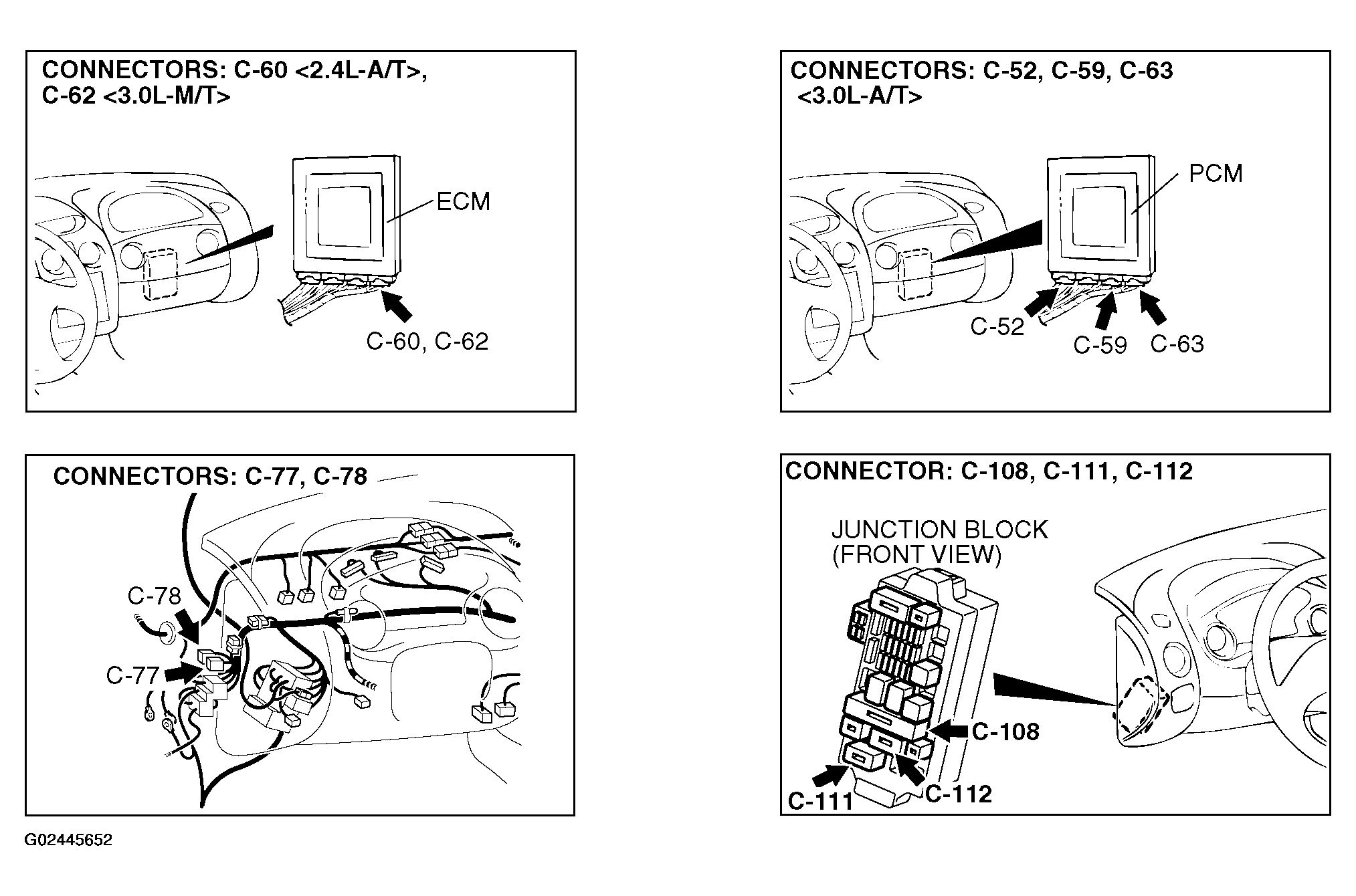 CONNECTORS: C-60 <2.4L-A/T>, C-62 <3.0L-M/T>

ECM

C-60, C-62

CONNECTORS: C-52, C-59, C-63 <3.0L-A/T>

PCM

C-52

C-59

C-63

CONNECTORS: C-77, C-78

C-78

C-77

CONNECTOR: C-108, C-111, C-112

JUNCTION BLOCK (FRONT VIEW)

C-108

C-111

C-112

G02445652