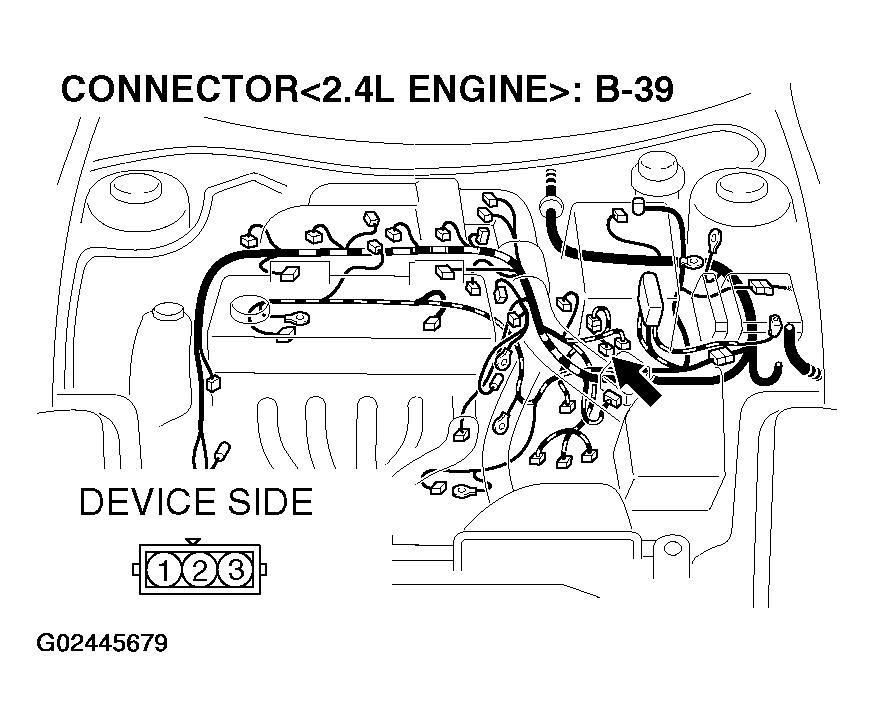 CONNECTOR<2.4L ENGINE>: B-39

DEVICE SIDE

1 2 3

G02445679