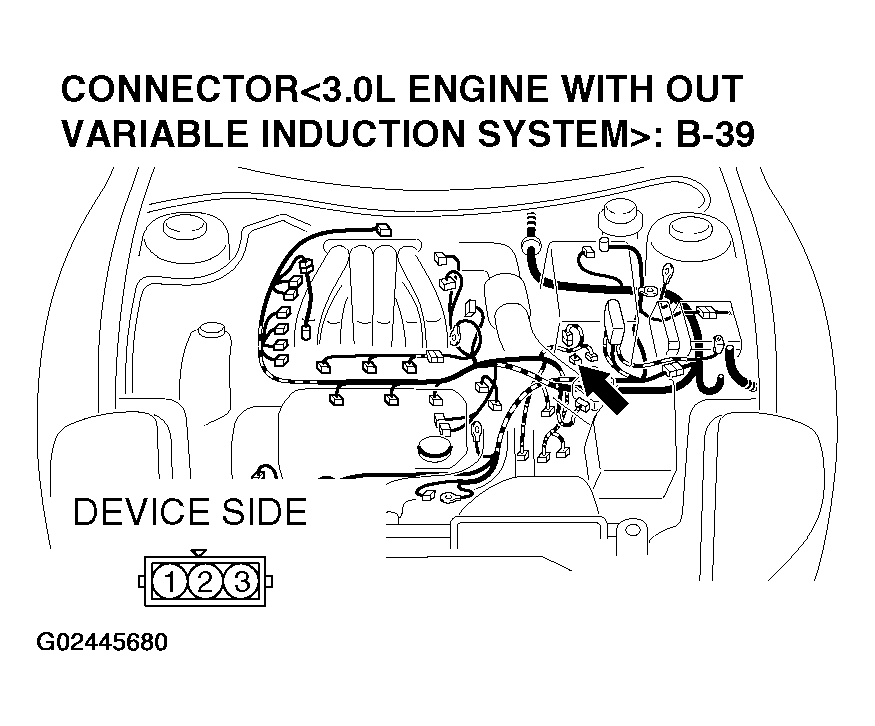 CONNECTOR<3.0L ENGINE WITH OUT VARIABLE INDUCTION SYSTEM>: B-39

DEVICE SIDE

1 2 3

G02445680