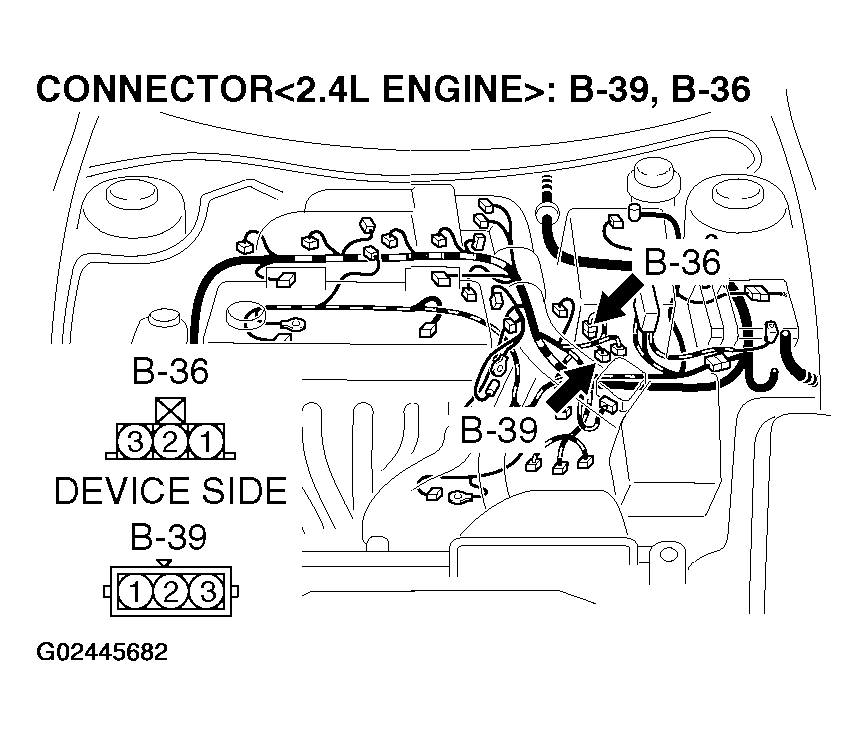 CONNECTOR<2.4L ENGINE>: B-39, B-36

B-36

B-39

B-36

3 2 1

DEVICE SIDE

B-39

1 2 3

G02445682