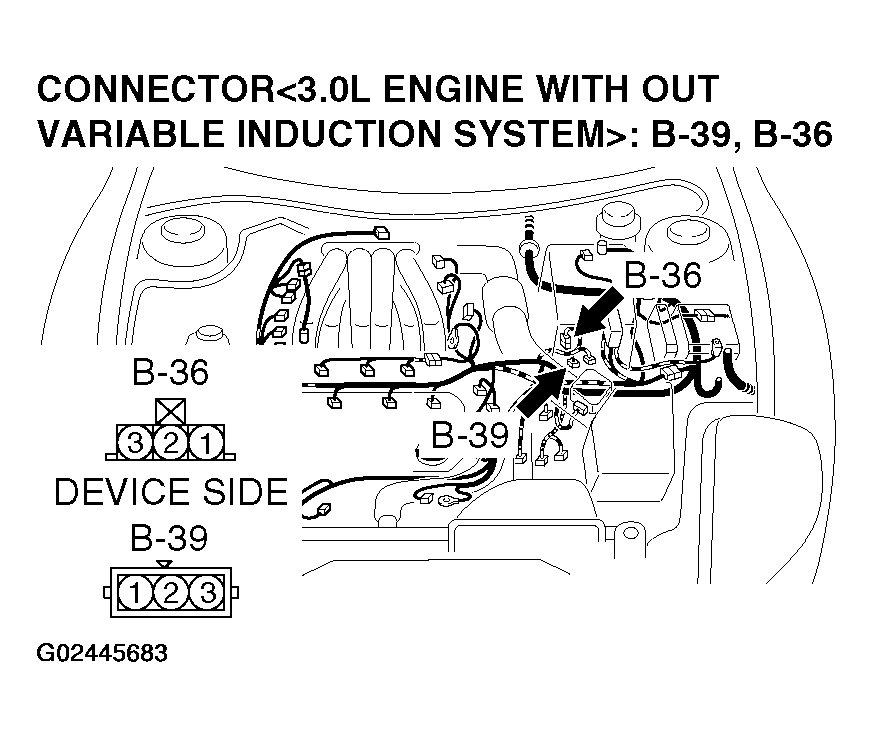 CONNECTOR<3.0L ENGINE WITH OUT VARIABLE INDUCTION SYSTEM>: B-39, B-36

B-36

B-39

B-36

3 2 1

DEVICE SIDE

B-39

1 2 3

G02445683