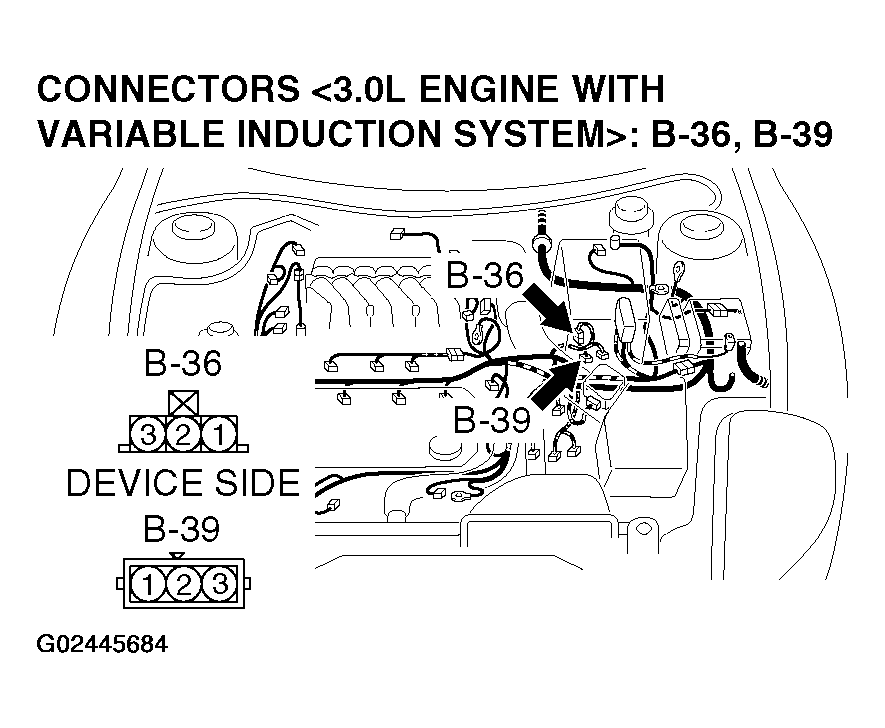 CONNECTORS <3.0L ENGINE WITH VARIABLE INDUCTION SYSTEM>: B-36, B-39

B-36

B-39

B-36

3 2 1

DEVICE SIDE

B-39

1 2 3

G02445684