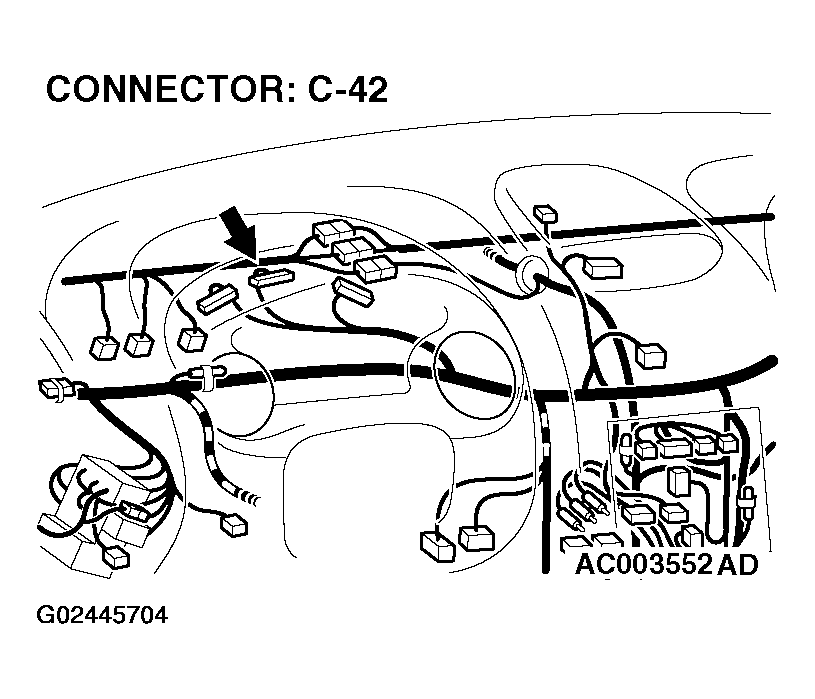 CONNECTOR: C-42

AC003552 AD

G02445704