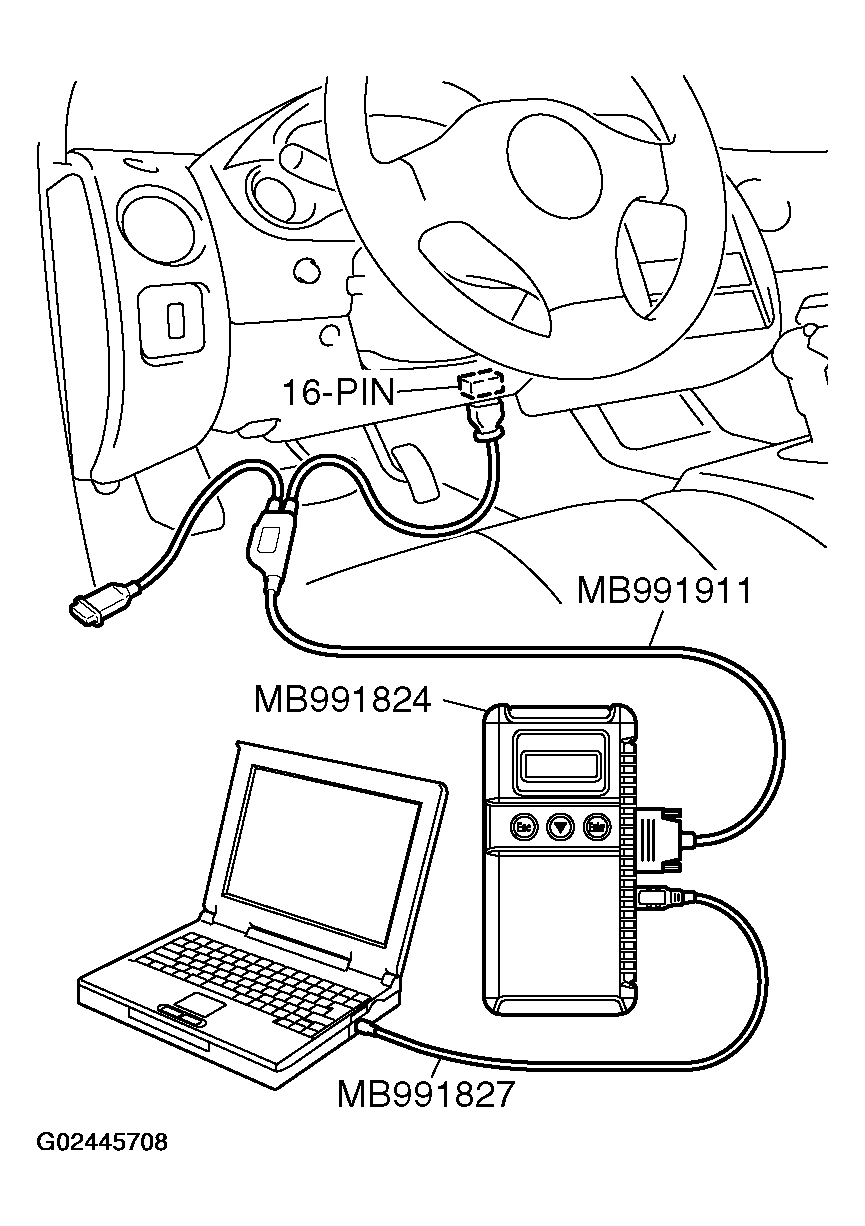 16-PIN

MB991911

MB991824

Esc

Enter

MB991827

G02445708