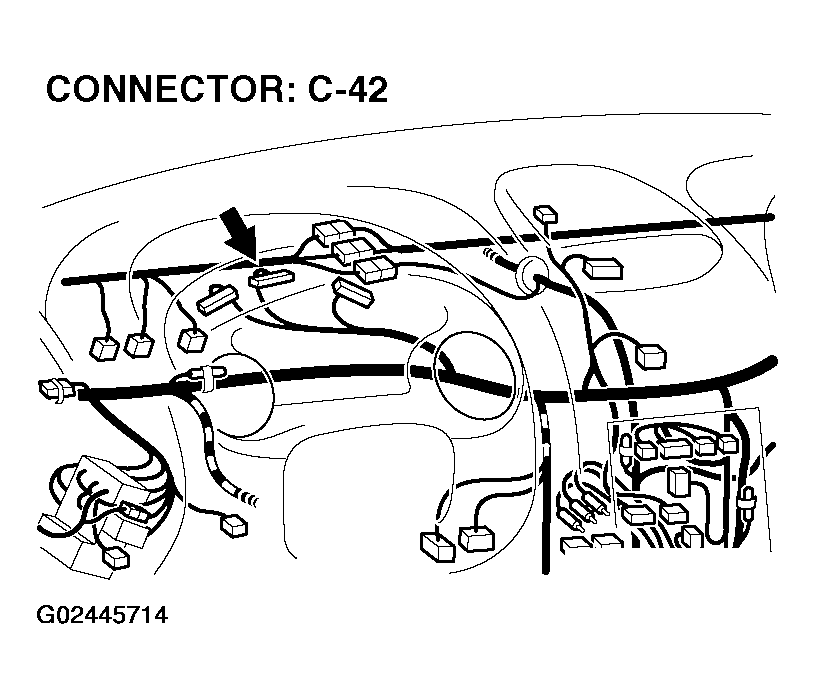 CONNECTOR: C-42

G02445714