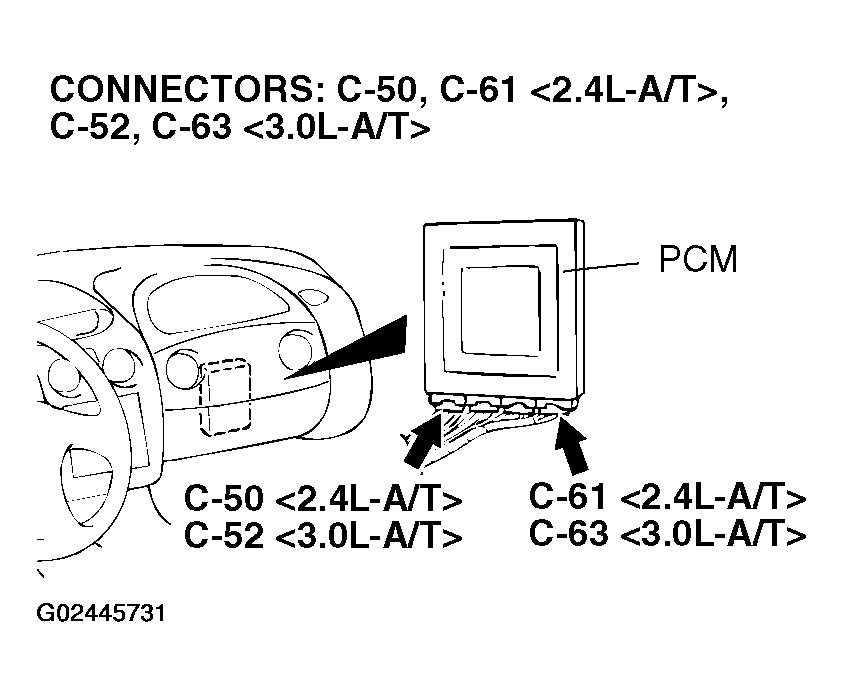 CONNECTORS: C-50, C-61 <2.4L-A/T>, C-52, C-63 <3.0L-A/T>

PCM

C-50 <2.4L-A/T>
C-52 <3.0L-A/T>

C-61 <2.4L-A/T>
C-63 <3.0L-A/T>

G02445731