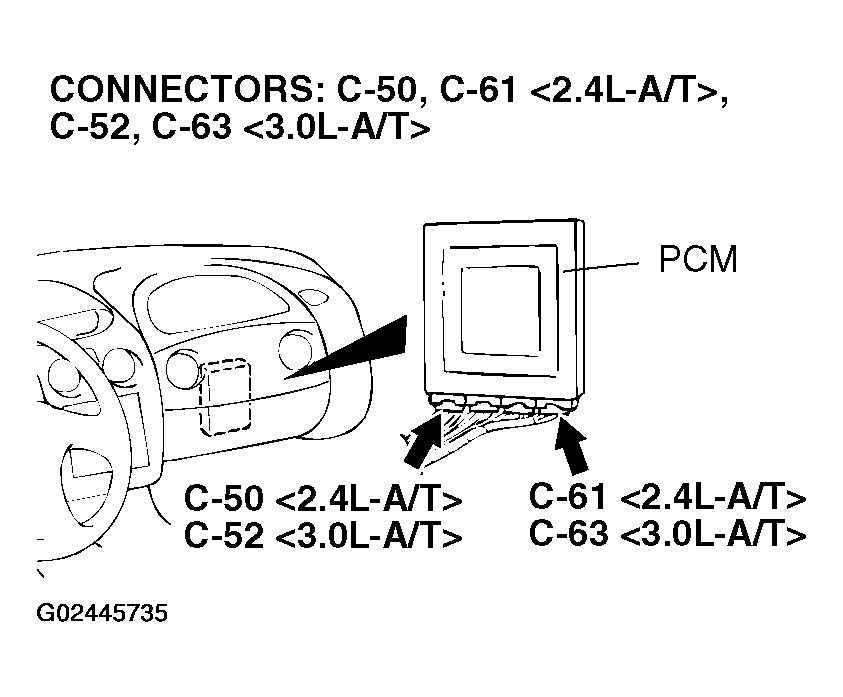 CONNECTORS: C-50, C-61 <2.4L-A/T>, C-52, C-63 <3.0L-A/T>

PCM

C-50 <2.4L-A/T>
C-52 <3.0L-A/T>

C-61 <2.4L-A/T>
C-63 <3.0L-A/T>

G02445735