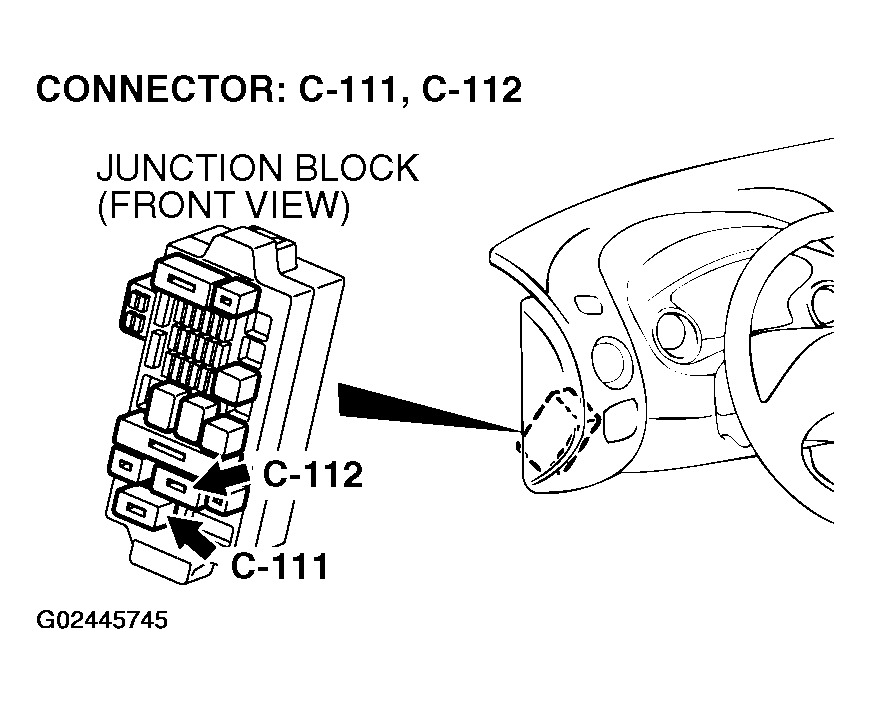 CONNECTOR: C-111, C-112

JUNCTION BLOCK
(FRONT VIEW)

C-112

C-111

G02445745