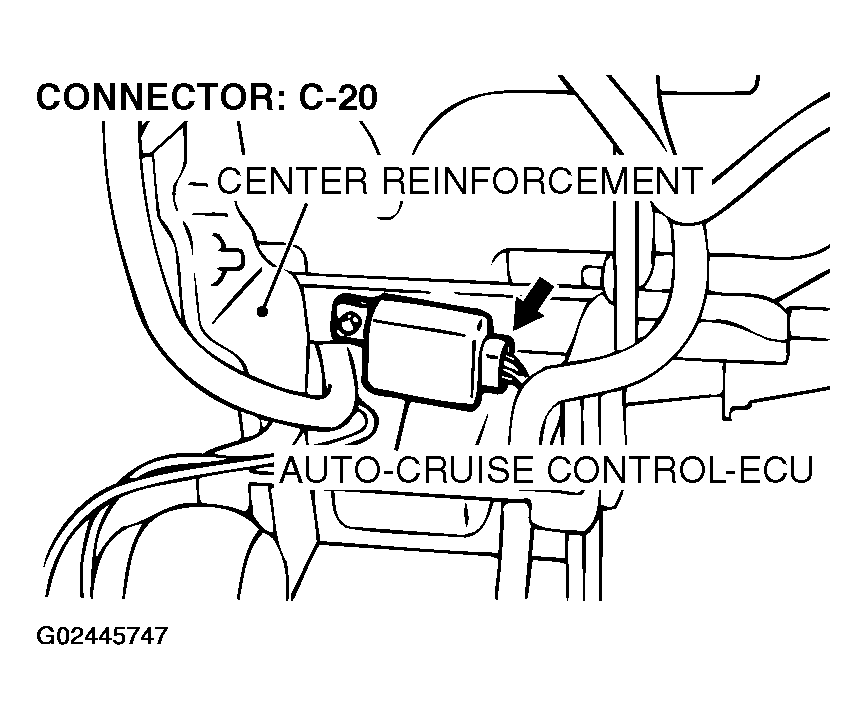 CONNECTOR: C-20

CENTER REINFORCEMENT

AUTO-CRUISE CONTROL-ECU

G02445747