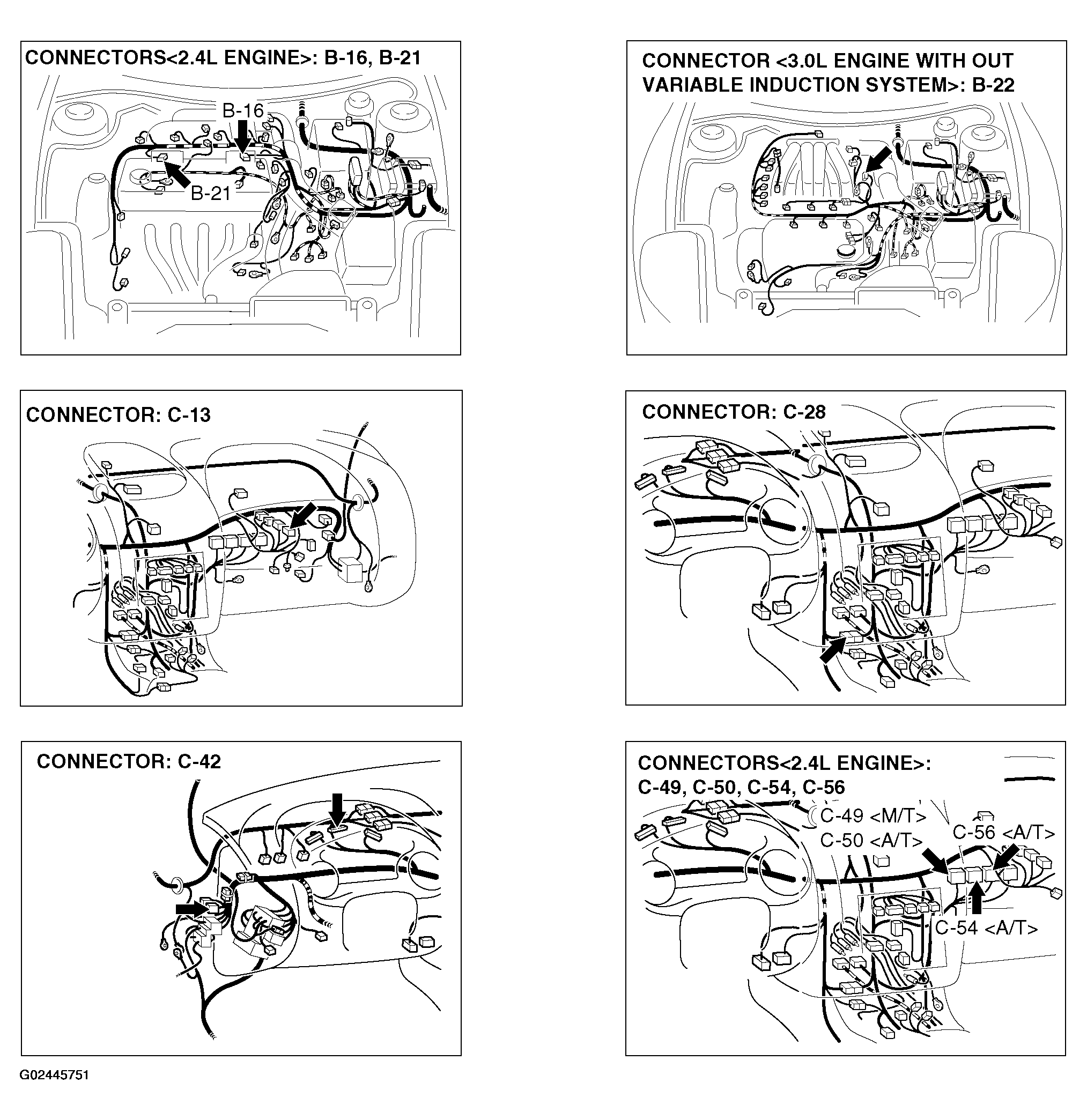 CONNECTORS<2.4L ENGINE>: B-16, B-21

B-16

B-21

CONNECTOR <3.0L ENGINE WITH OUT VARIABLE INDUCTION SYSTEM>: B-22

CONNECTOR: C-13

CONNECTOR: C-28

CONNECTOR: C-42

CONNECTORS<2.4L ENGINE>: C-49, C-50, C-54, C-56

C-49 <M/T>

C-50 <A/T>

C-56 <A/T>

C-54 <A/T>

G02445751