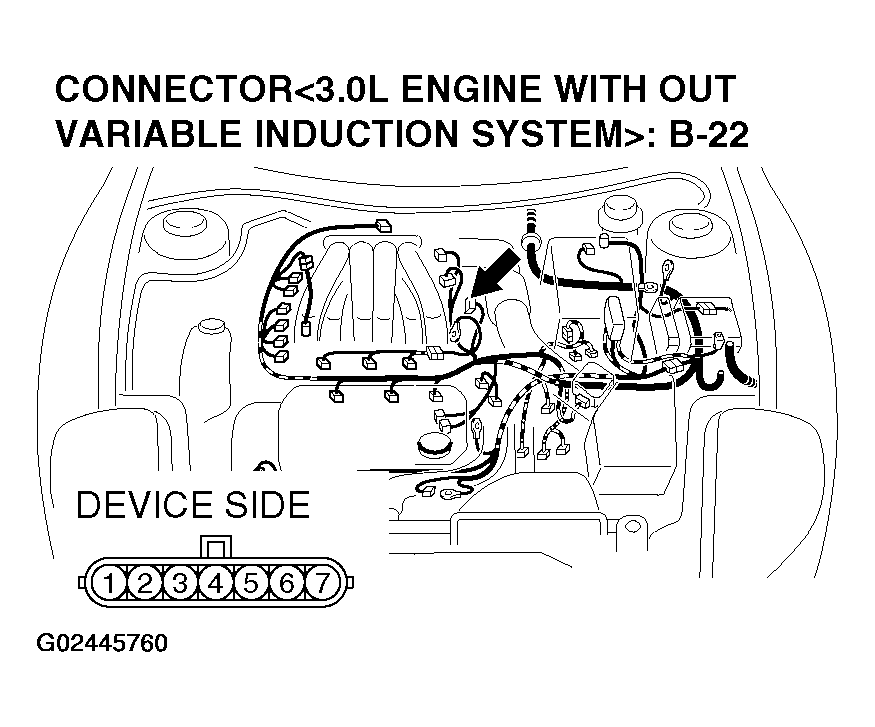 CONNECTOR<3.0L ENGINE WITH OUT VARIABLE INDUCTION SYSTEM>: B-22

DEVICE SIDE

1 2 3 4 5 6 7

G02445760