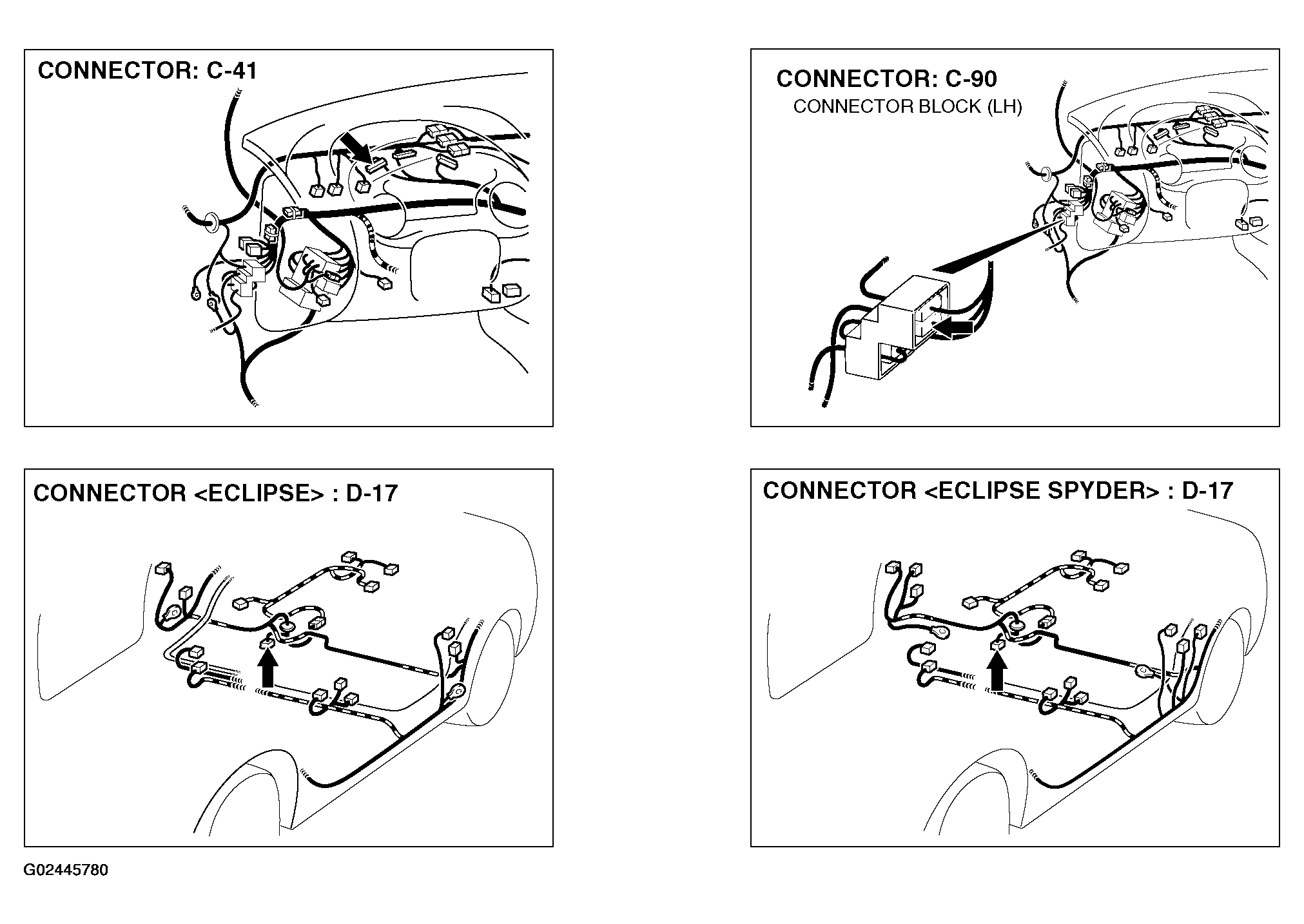 CONNECTOR: C-41

CONNECTOR: C-90
CONNECTOR BLOCK (LH)

CONNECTOR <ECLIPSE> : D-17

CONNECTOR <ECLIPSE SPYDER> : D-17

G02445780