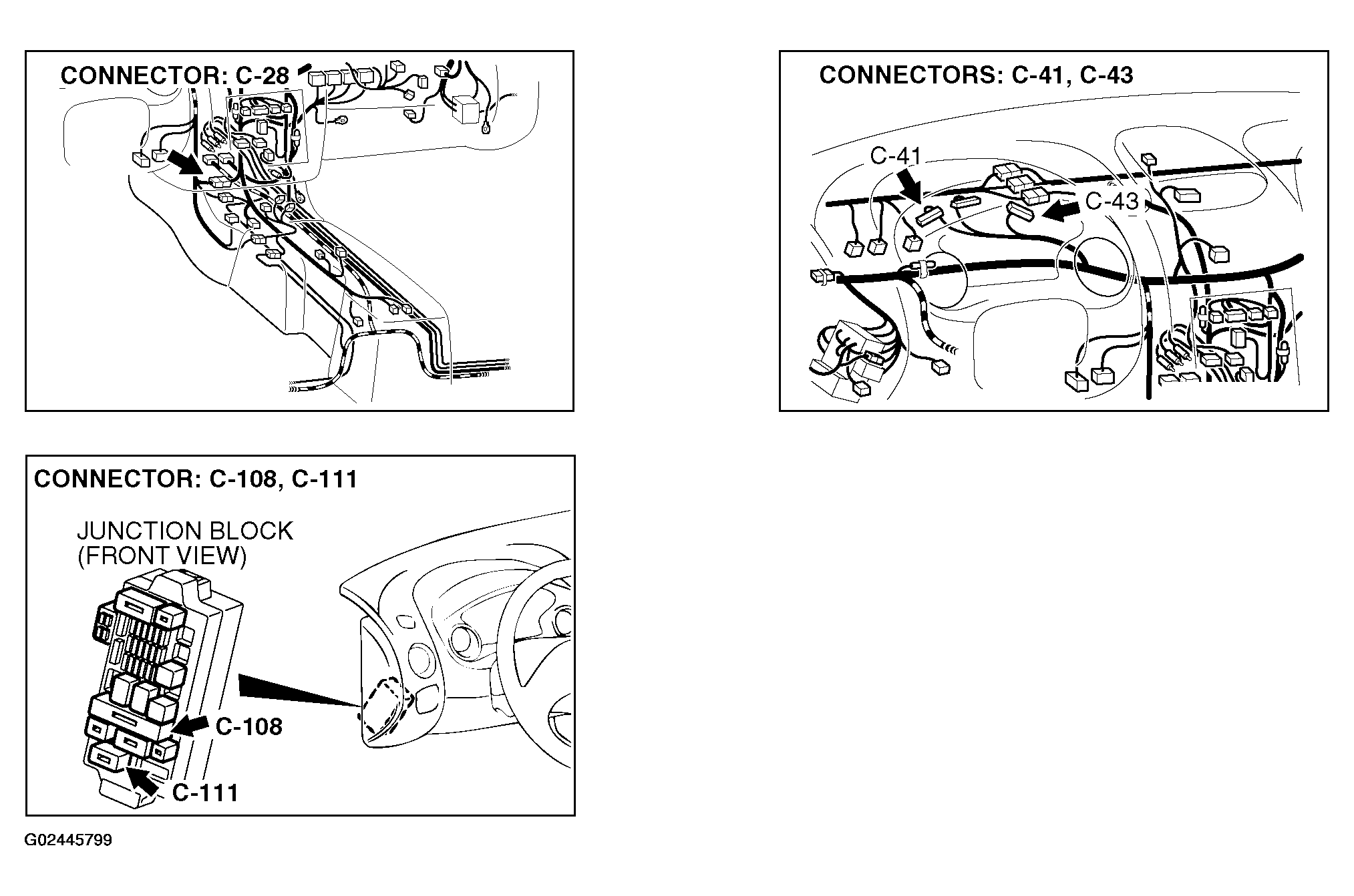 CONNECTOR: C-28

CONNECTORS: C-41, C-43

C-41

C-43

CONNECTOR: C-108, C-111

JUNCTION BLOCK (FRONT VIEW)

C-108

C-111

G02445799