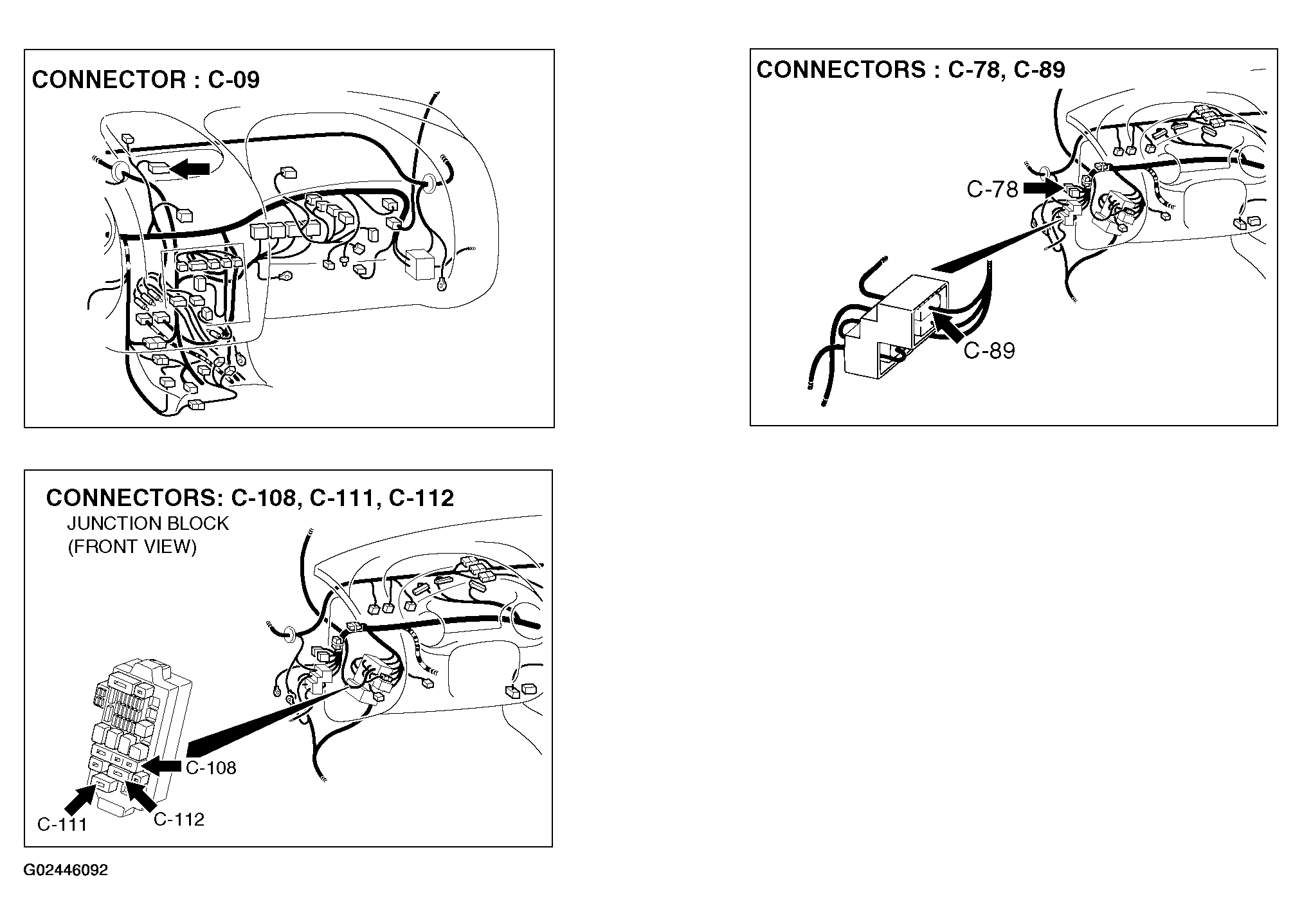 CONNECTOR : C-09

CONNECTORS : C-78, C-89

C-78

C-89

CONNECTORS: C-108, C-111, C-112
JUNCTION BLOCK
(FRONT VIEW)

C-108

C-111

C-112

G02446092