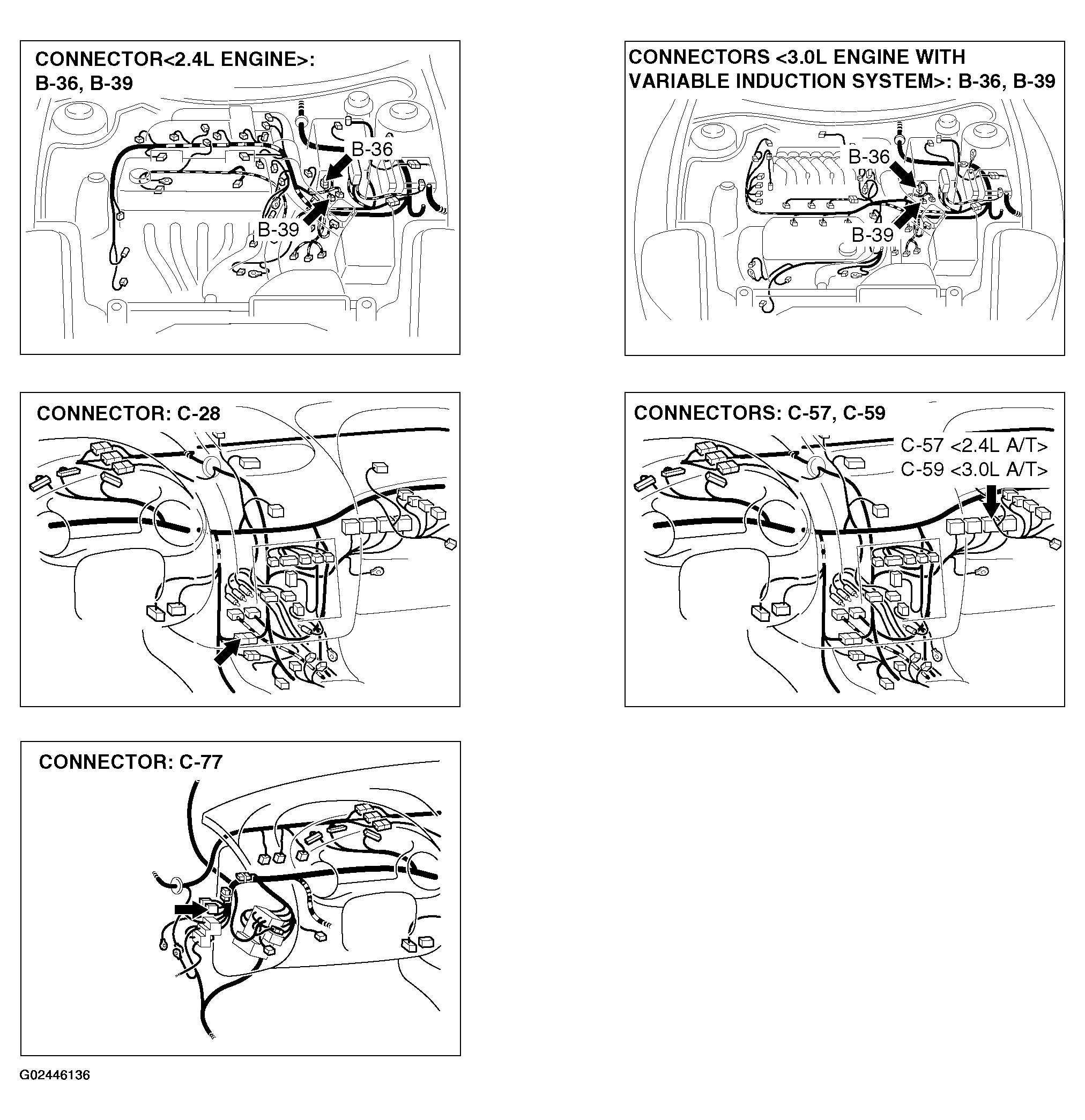 CONNECTOR<2.4L ENGINE>: B-36, B-39

B-36

B-39

CONNECTORS <3.0L ENGINE WITH VARIABLE INDUCTION SYSTEM>: B-36, B-39

B-36

B-39

CONNECTOR: C-28

CONNECTORS: C-57, C-59

C-57 <2.4L A/T>
C-59 <3.0L A/T>

CONNECTOR: C-77

G02446136