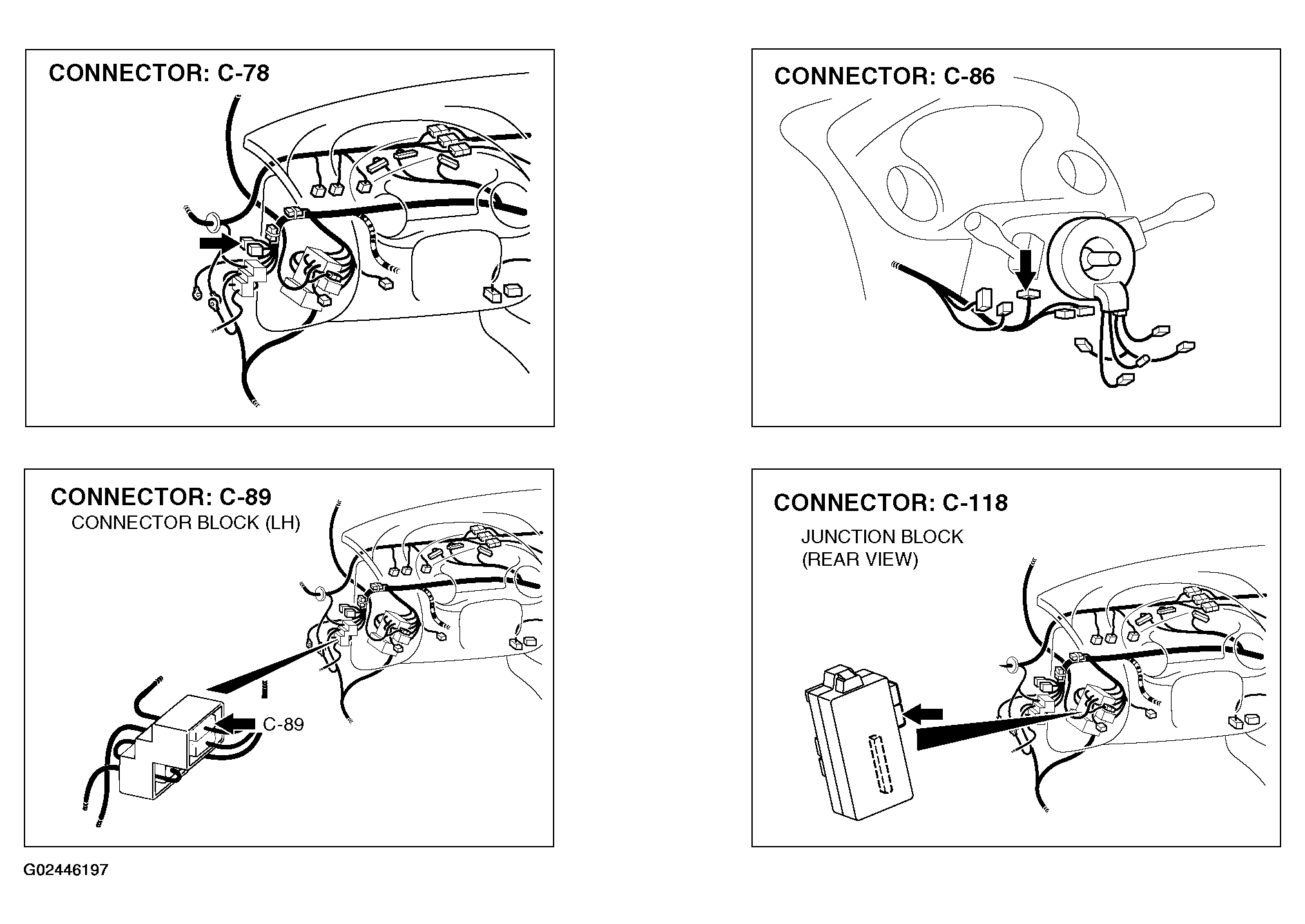 CONNECTOR: C-78

CONNECTOR: C-86

CONNECTOR: C-89
CONNECTOR BLOCK (LH)

C-89

CONNECTOR: C-118

JUNCTION BLOCK
(REAR VIEW)

G02446197