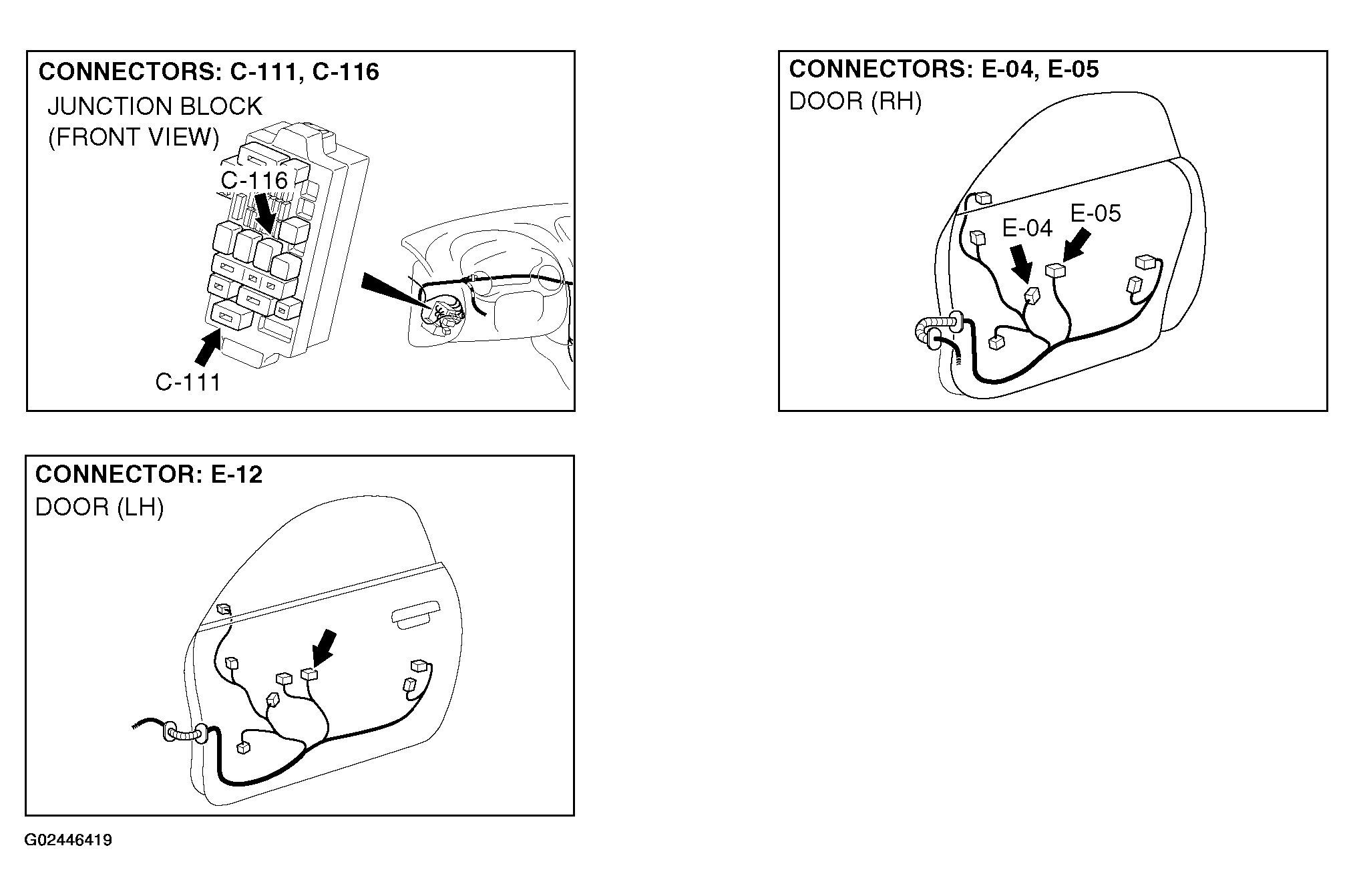 CONNECTORS: C-111, C-116
JUNCTION BLOCK
(FRONT VIEW)

C-116

C-111

CONNECTORS: E-04, E-05
DOOR (RH)

E-04
E-05

CONNECTOR: E-12
DOOR (LH)

G02446419