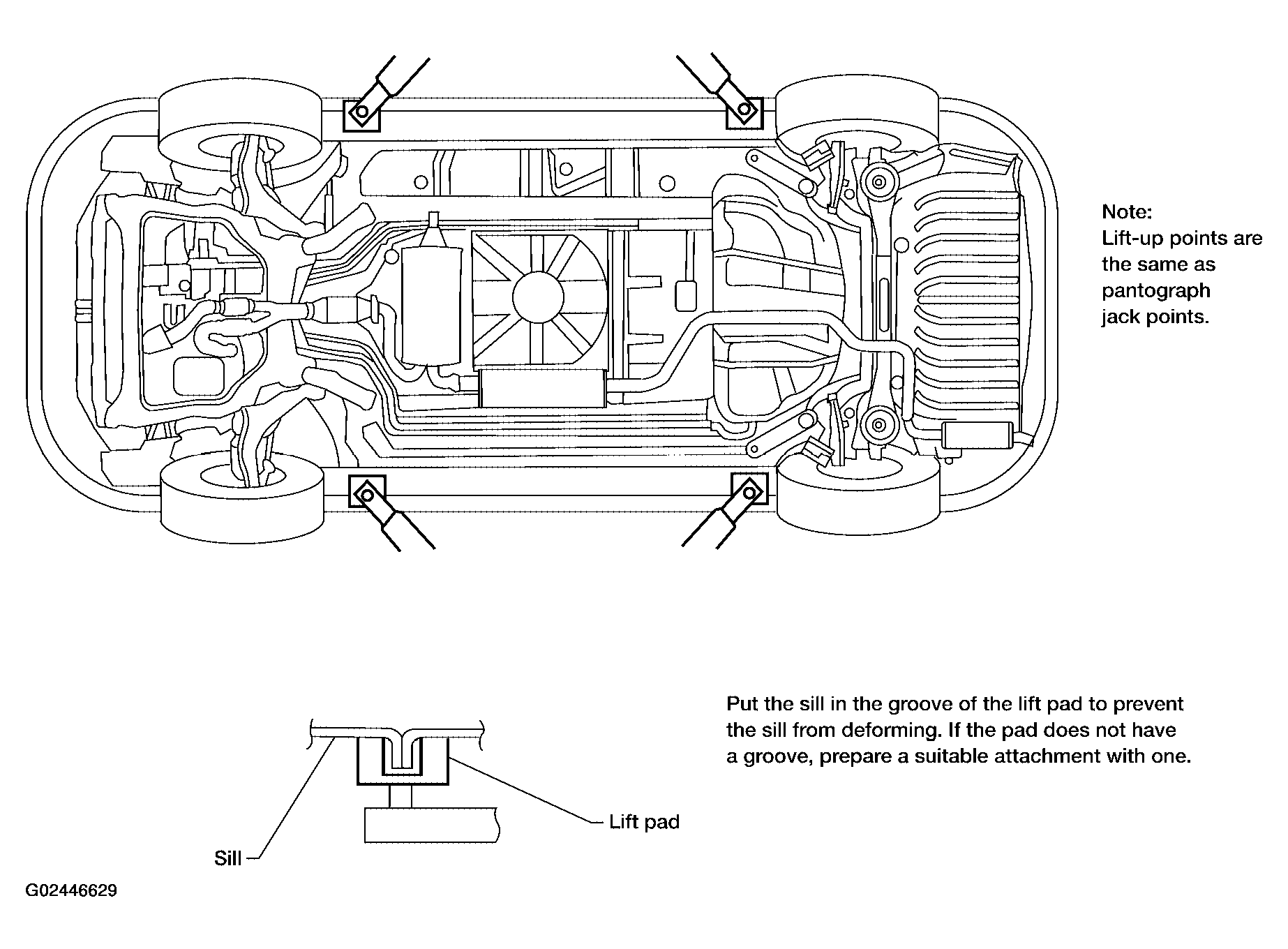 Note:
Lift-up points are the same as pantograph jack points.

Put the sill in the groove of the lift pad to prevent the sill from deforming. If the pad does not have a groove, prepare a suitable attachment with one.

Lift pad

Sill

G02446629