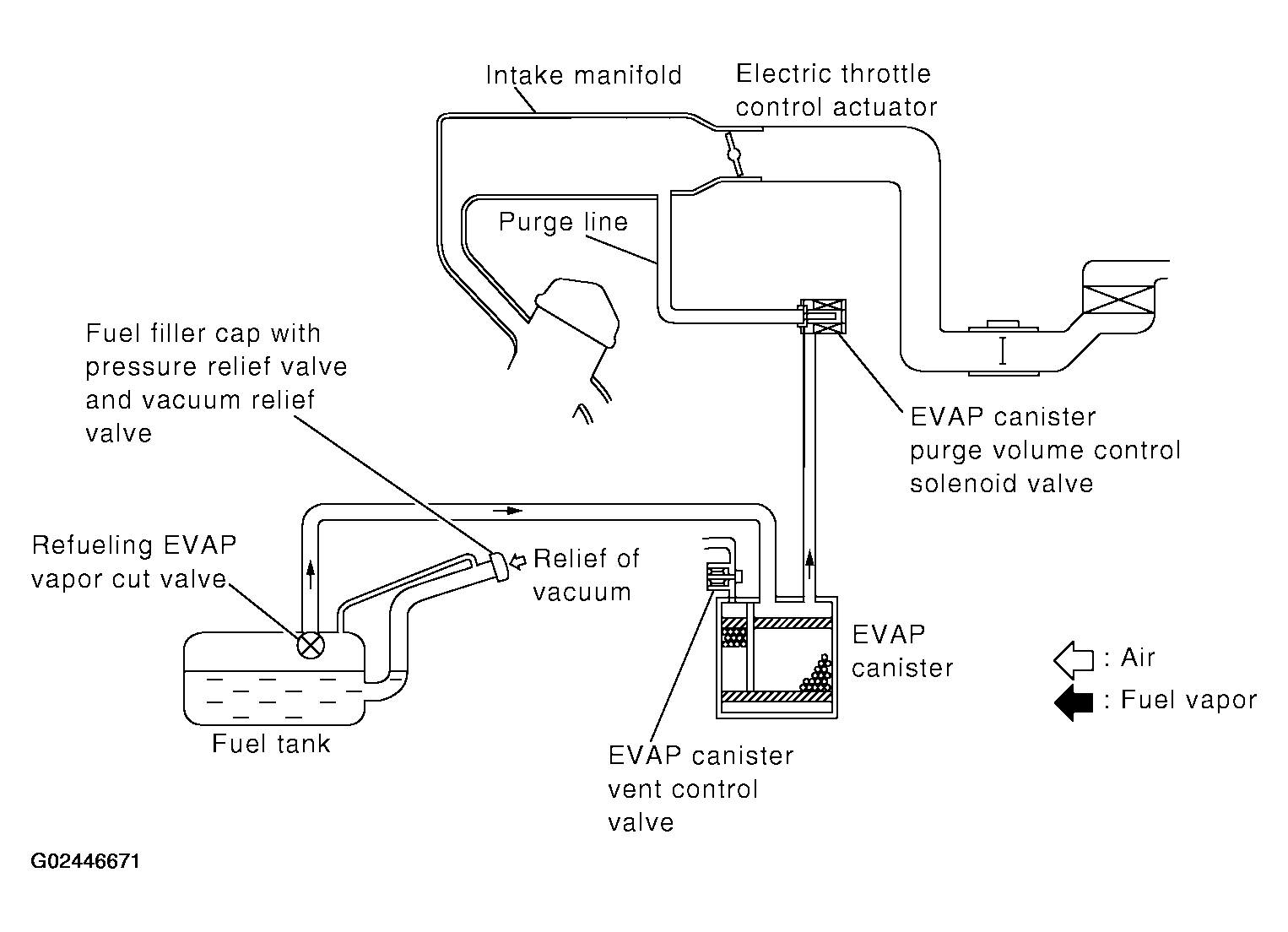 Intake manifold

Electric throttle control actuator

Purge line

Fuel filler cap with pressure relief valve and vacuum relief valve

EVAP canister purge volume control solenoid valve

Refueling EVAP vapor cut valve

Relief of vacuum

EVAP canister

: Air

: Fuel vapor

Fuel tank

EVAP canister vent control valve

G02446671