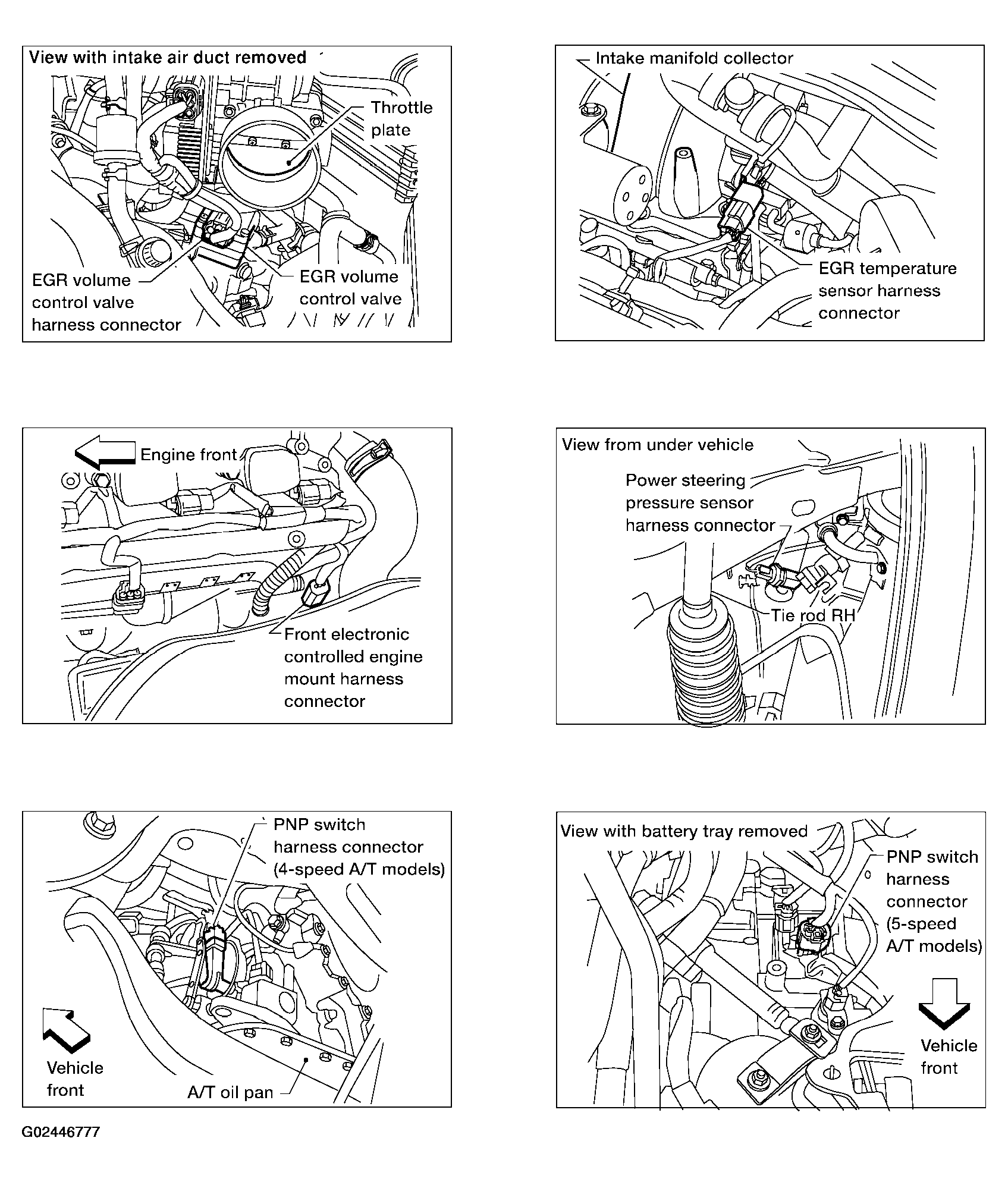 View with intake air duct removed

Throttle plate

EGR volume control valve harness connector

EGR volume control valve

Intake manifold collector

EGR temperature sensor harness connector

Engine front

Front electronic controlled engine mount harness connector

View from under vehicle

Power steering pressure sensor harness connector

Tie rod RH

PNP switch harness connector (4-speed A/T models)

Vehicle front

A/T oil pan

View with battery tray removed

PNP switch harness connector (5-speed A/T models)

Vehicle front

G02446777