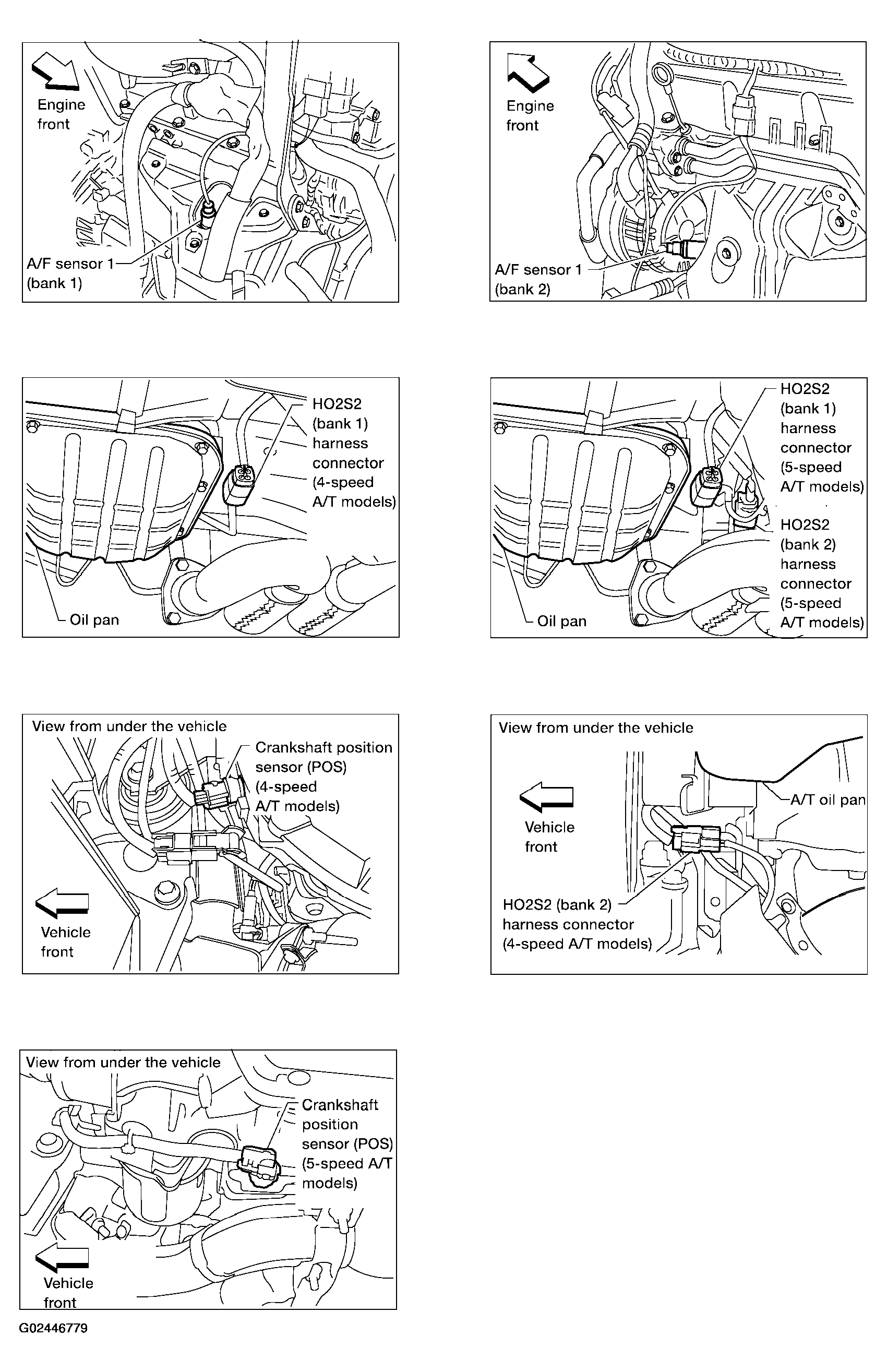 Engine front

A/F sensor 1 (bank 1)

Engine front

A/F sensor 1 (bank 2)

HO2S2 (bank 1) harness connector (4-speed A/T models)

Oil pan

HO2S2 (bank 1) harness connector (5-speed A/T models)

HO2S2 (bank 2) harness connector (5-speed A/T models)

Oil pan

View from under the vehicle

Crankshaft position sensor (POS) (4-speed A/T models)

Vehicle front

View from under the vehicle

A/T oil pan

Vehicle front

HO2S2 (bank 2) harness connector (4-speed A/T models)

View from under the vehicle

Crankshaft position sensor (POS) (5-speed A/T models)

Vehicle front

G02446779