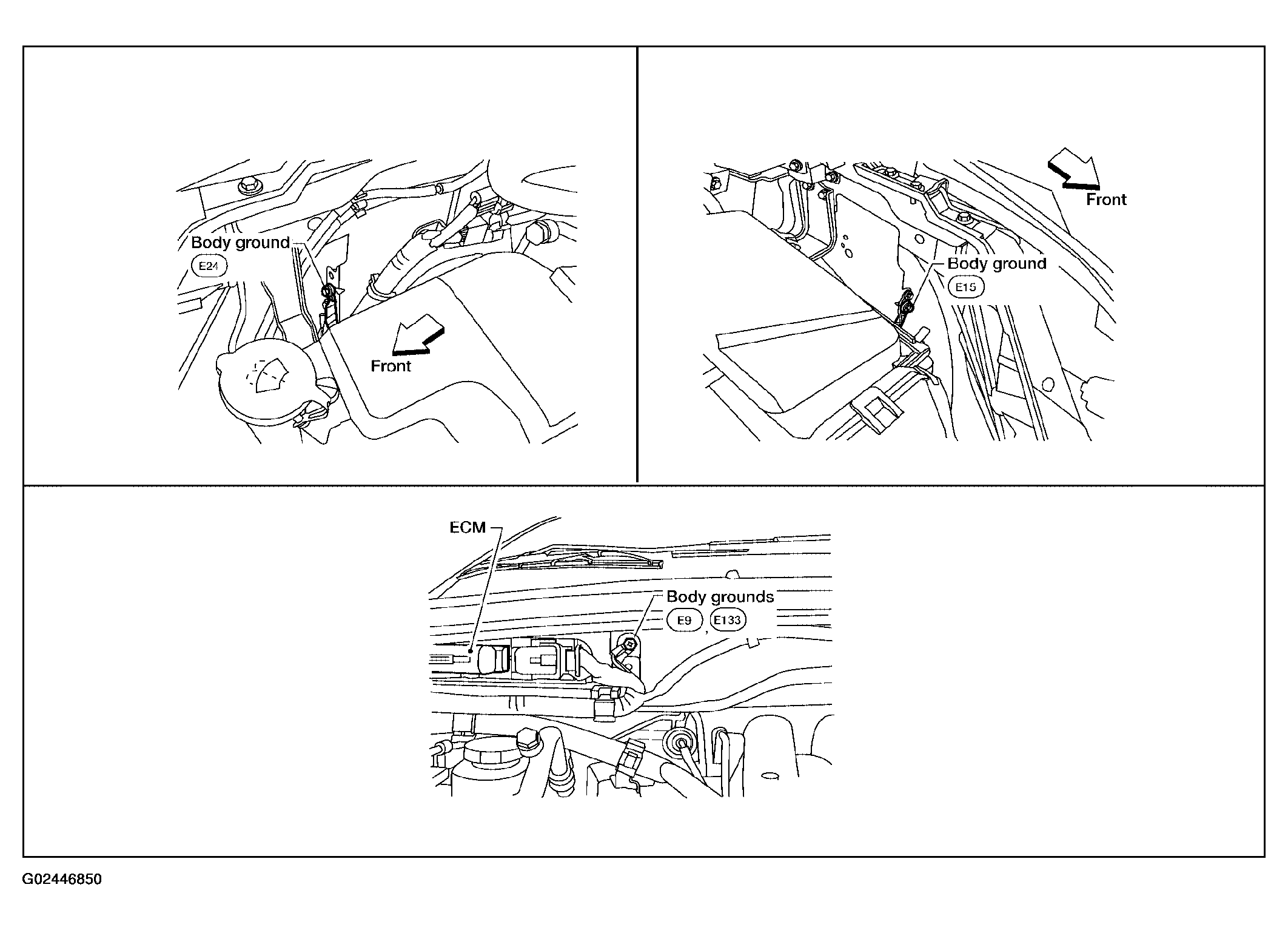 Body ground
E24
Front

Front
Body ground
E15

ECM
Body grounds
E9 , E133

G02446850