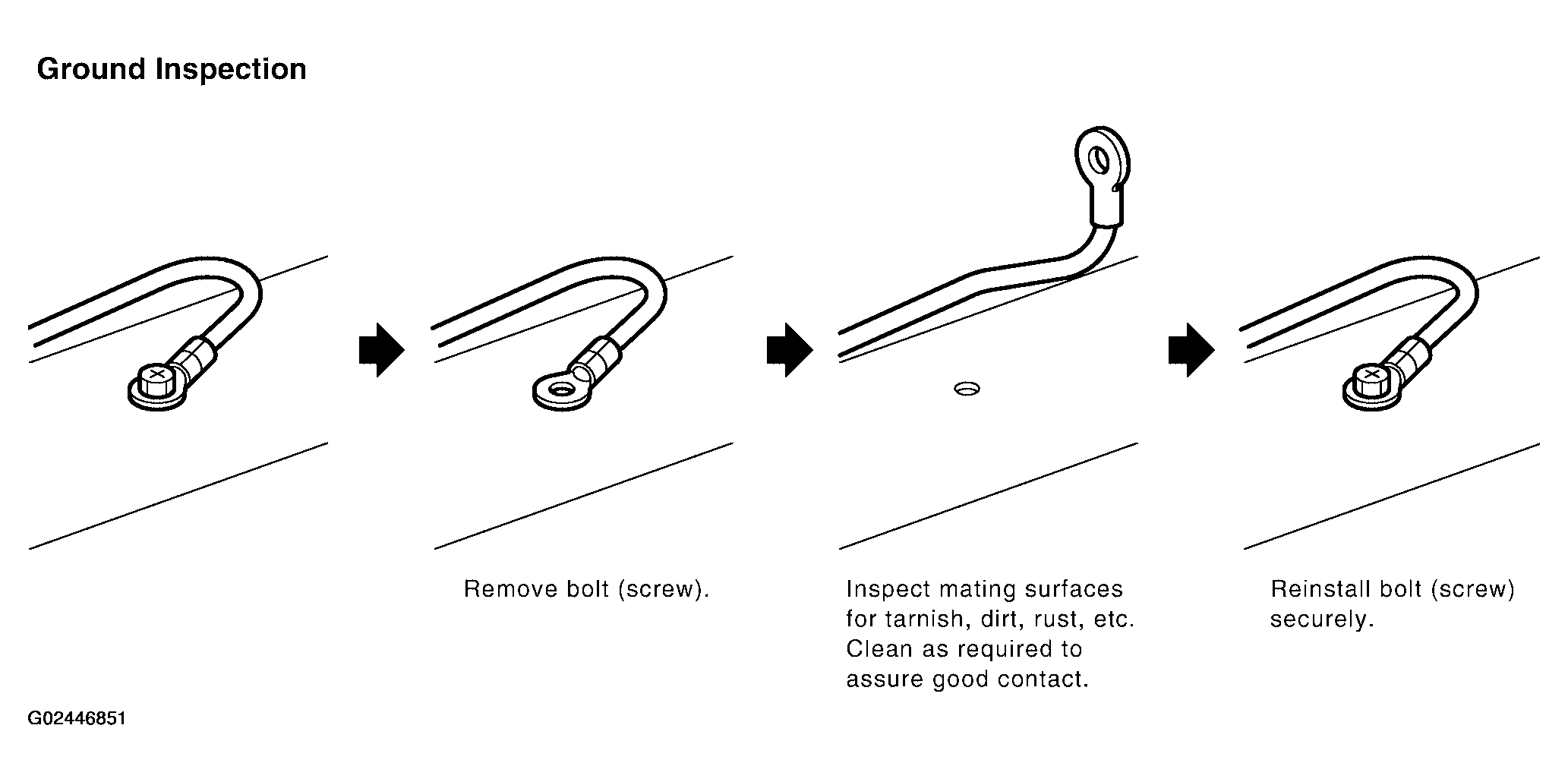 Ground Inspection

Remove bolt (screw).

Inspect mating surfaces for tarnish, dirt, rust, etc. Clean as required to assure good contact.

Reinstall bolt (screw) securely.

G02446851