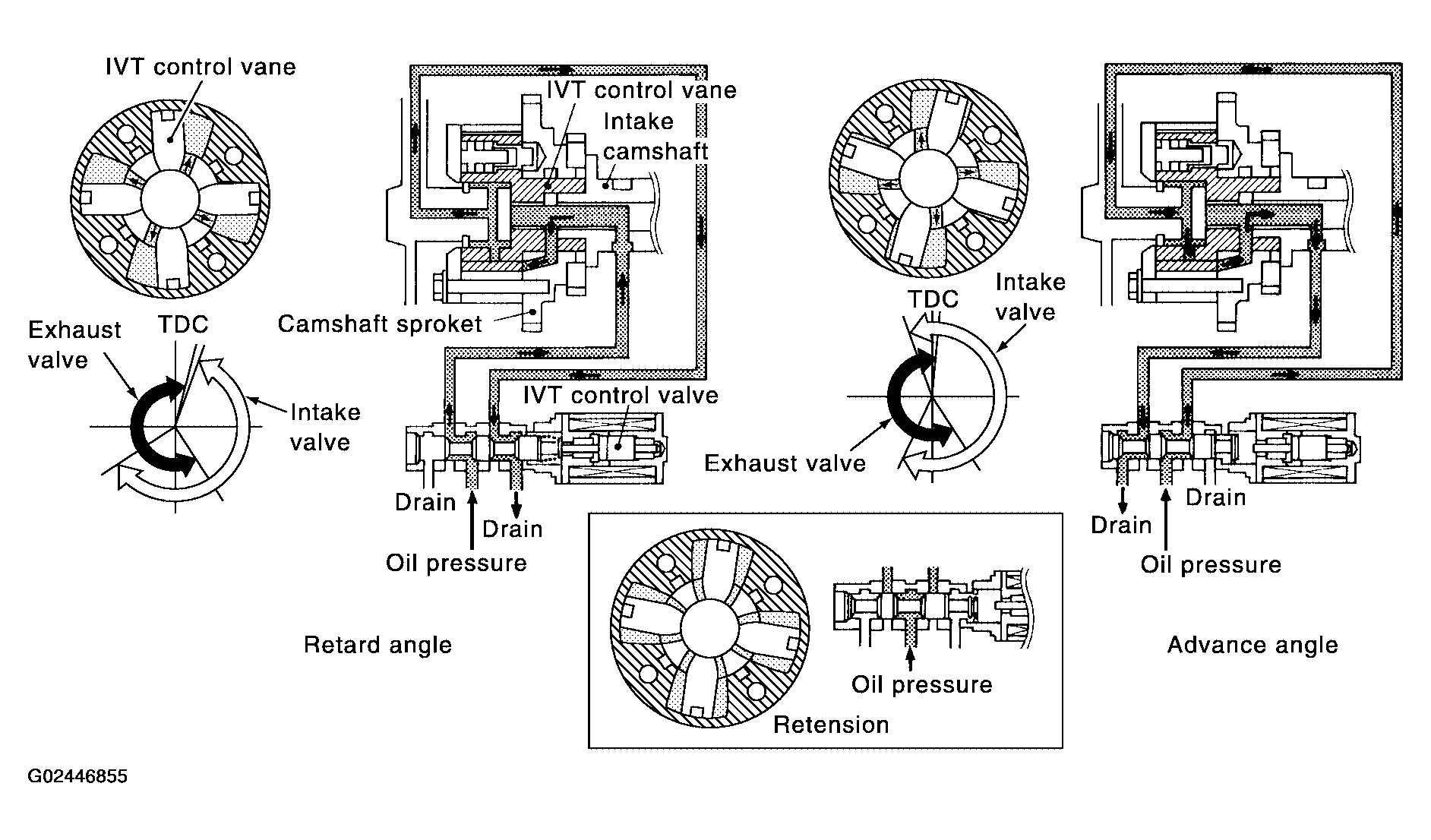 IVT control vane

Exhaust valve

TDC

Intake valve

IVT control vane

Intake camshaft

Camshaft sproket

IVT control valve

Drain

Drain

Oil pressure

Retard angle

TDC

Intake valve

Exhaust valve

Oil pressure

Retension

Drain

Drain

Oil pressure

Advance angle

G02446855